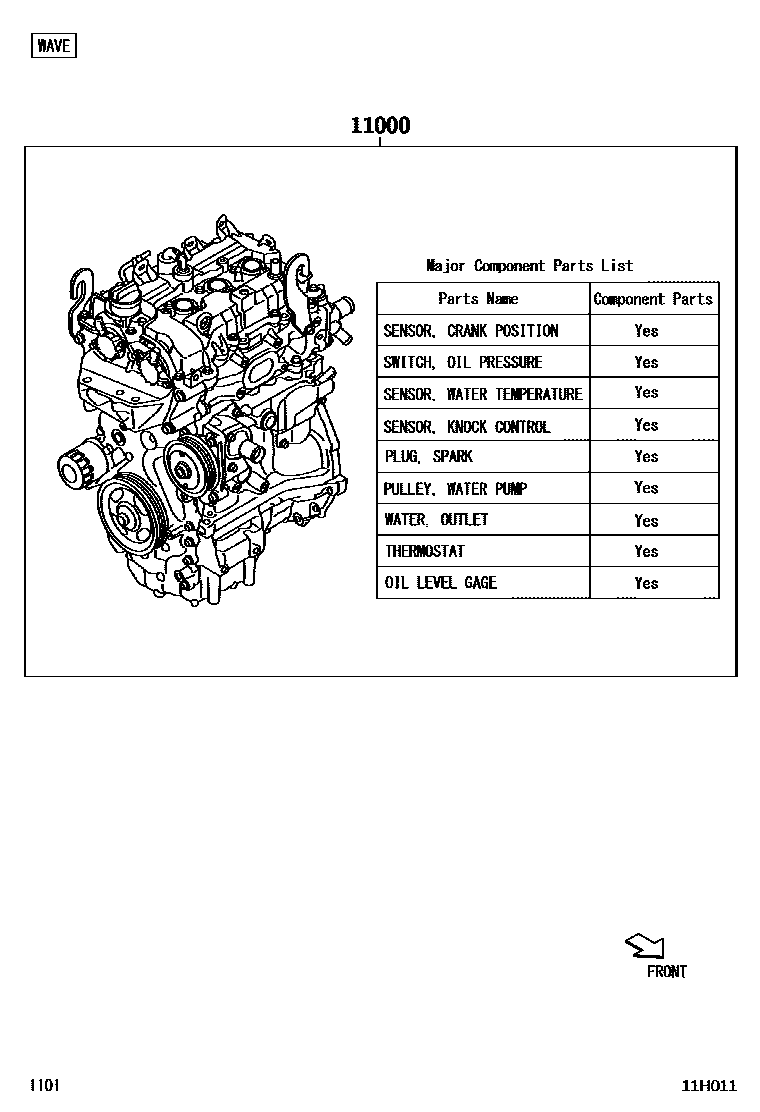 WAVE

11000

Major Component Parts List

| Parts Name | Component Parts |
|---|---|
| SENSOR, CRANK POSITION | Yes |
| SWITCH, OIL PRESSURE | Yes |
| SENSOR, WATER TEMPERATURE | Yes |
| SENSOR, KNOCK CONTROL | Yes |
| PLUG, SPARK | Yes |
| PULLEY, WATER PUMP | Yes |
| WATER, OUTLET | Yes |
| THERMOSTAT | Yes |
| OIL LEVEL GAGE | Yes |

FRONT

1101

11H011