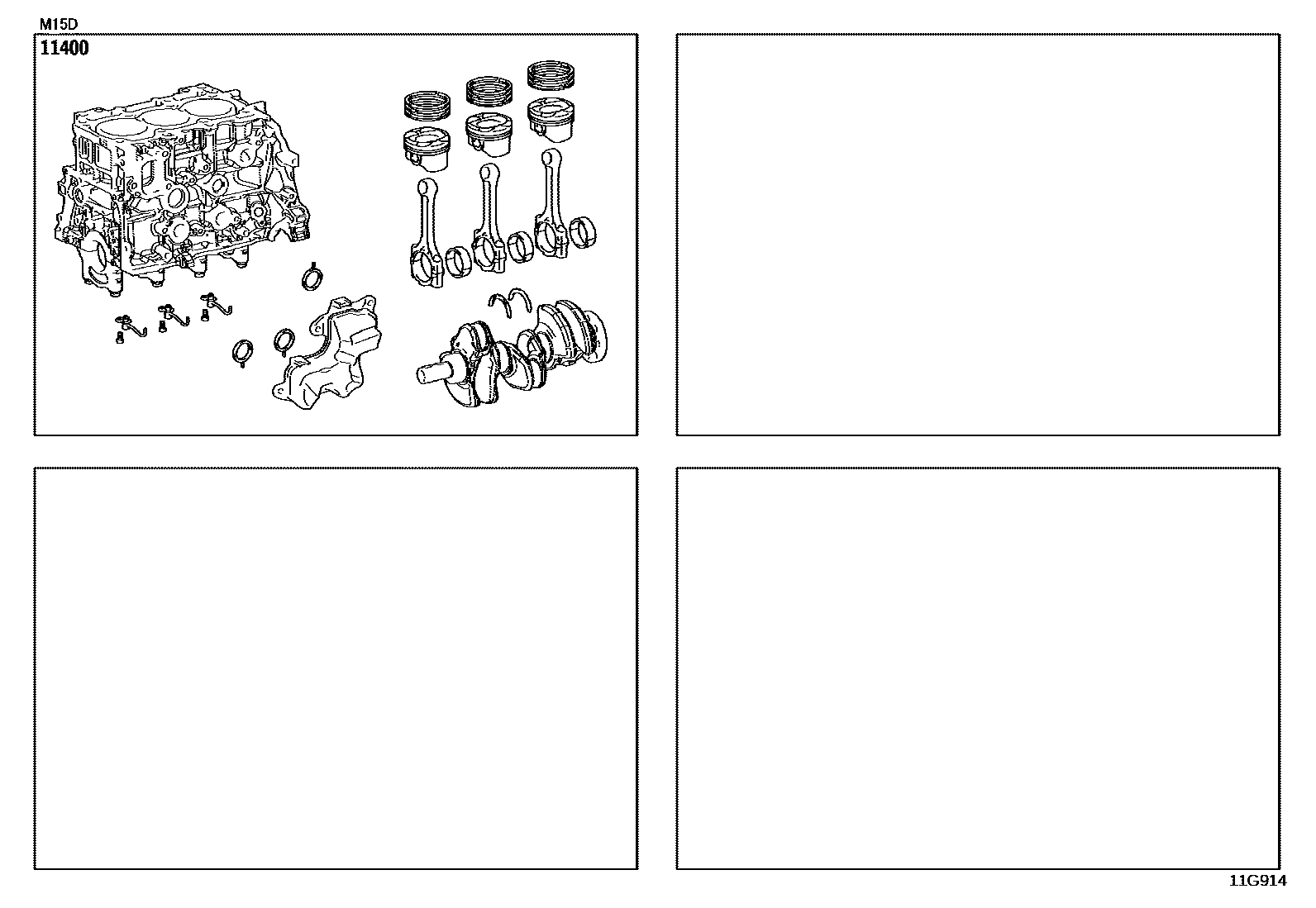 M15D
11400

11G914