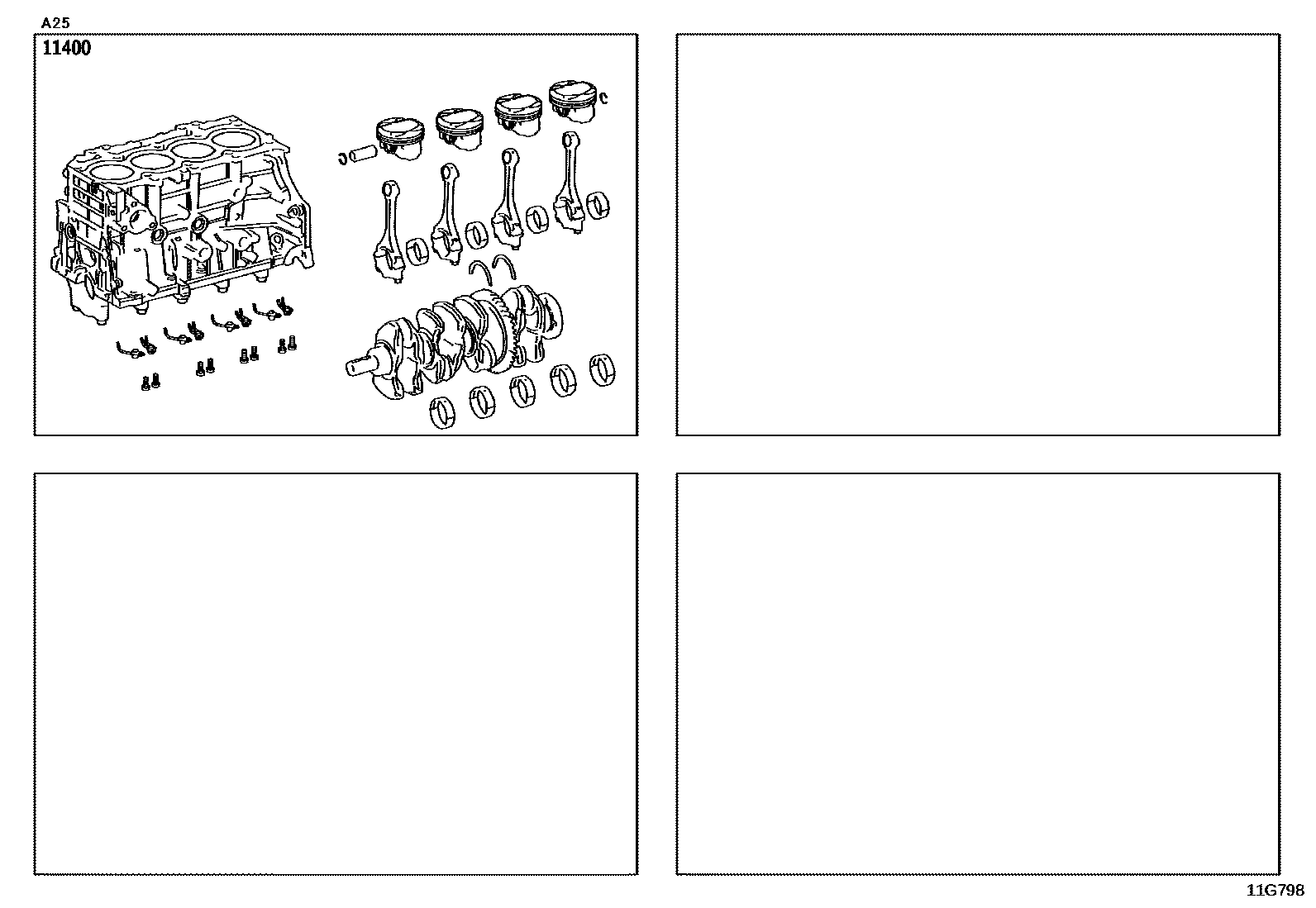 A25
11400

11G798