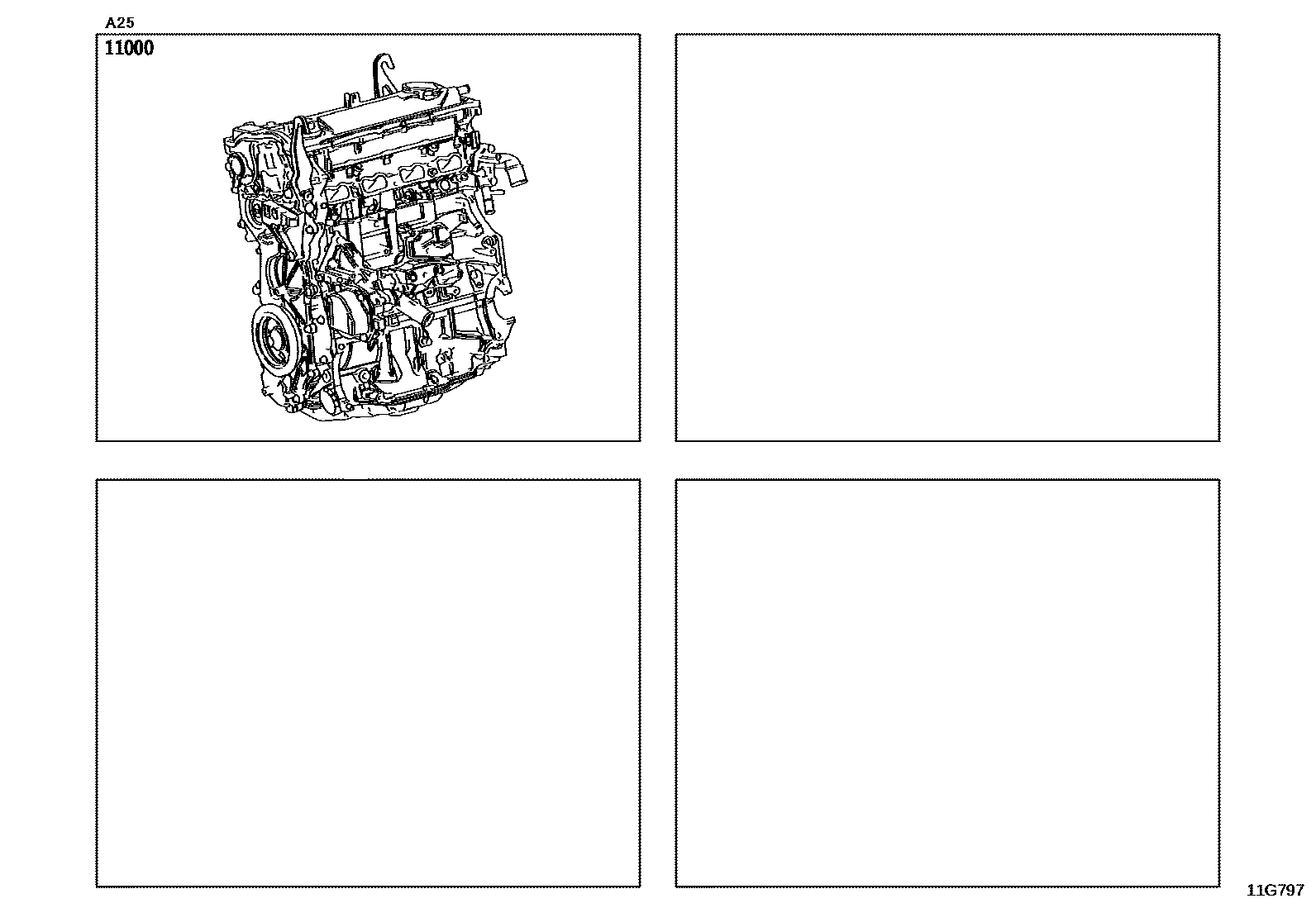 A25

11000

11G797