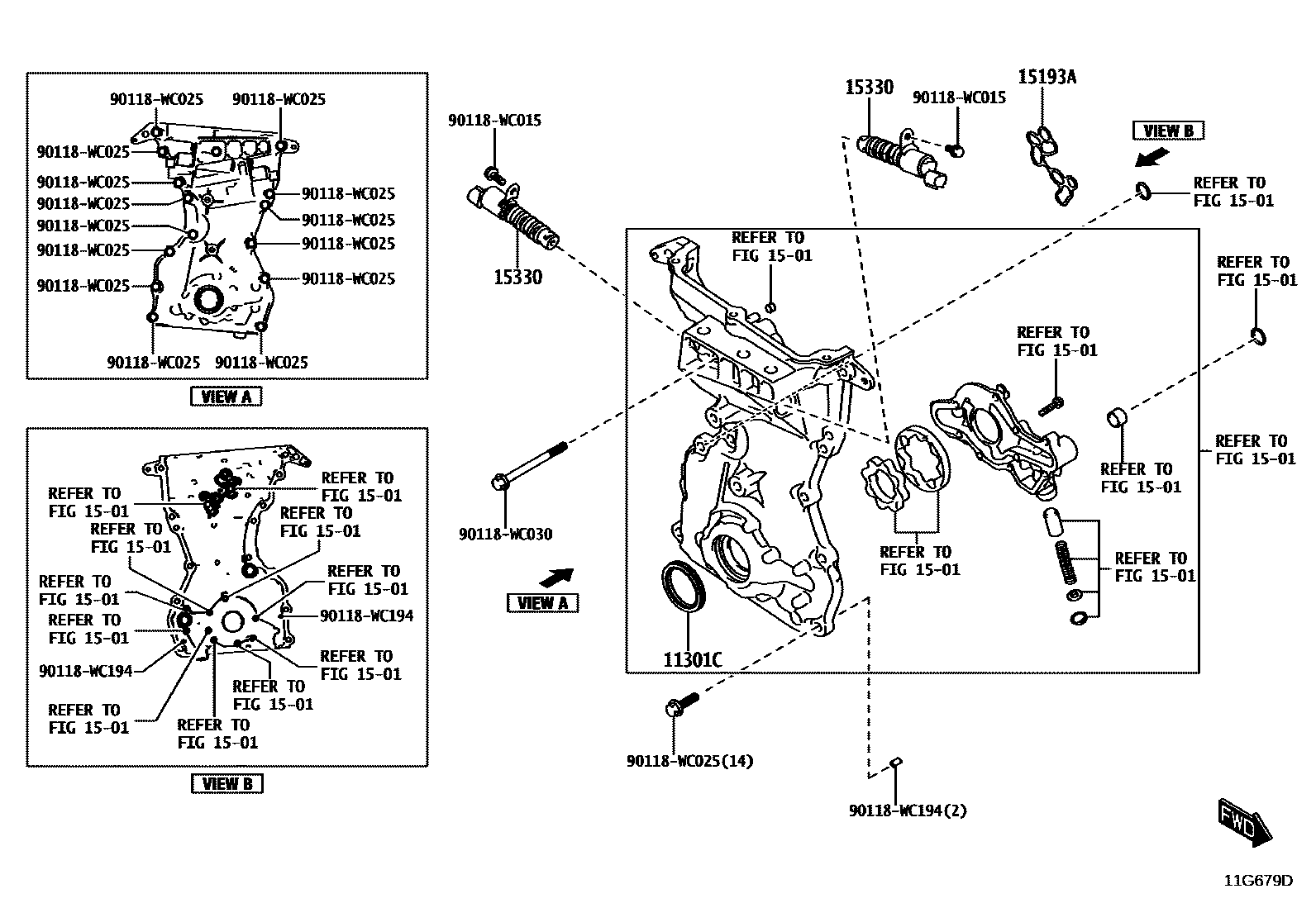 90118-WC025
90118-WC025
90118-WC025
90118-WC025
90118-WC025
90118-WC025
90118-WC025
90118-WC025
90118-WC025
90118-WC025
90118-WC025
90118-WC025
90118-WC025
90118-WC025

VIEW A

REFER TO FIG 15-01
REFER TO FIG 15-01
REFER TO FIG 15-01
REFER TO FIG 15-01
REFER TO FIG 15-01
REFER TO FIG 15-01
REFER TO FIG 15-01
90118-WC194
90118-WC194
REFER TO FIG 15-01
REFER TO FIG 15-01
REFER TO FIG 15-01
REFER TO FIG 15-01

VIEW B

90118-WC015
15330
90118-WC030
VIEW A

15330
90118-WC015
15193A
VIEW B
REFER TO FIG 15-01
REFER TO FIG 15-01
REFER TO FIG 15-01
REFER TO FIG 15-01
REFER TO FIG 15-01
REFER TO FIG 15-01
REFER TO FIG 15-01
REFER TO FIG 15-01
11301C
90118-WC025(14)
90118-WC194(2)
FWD
11G679D