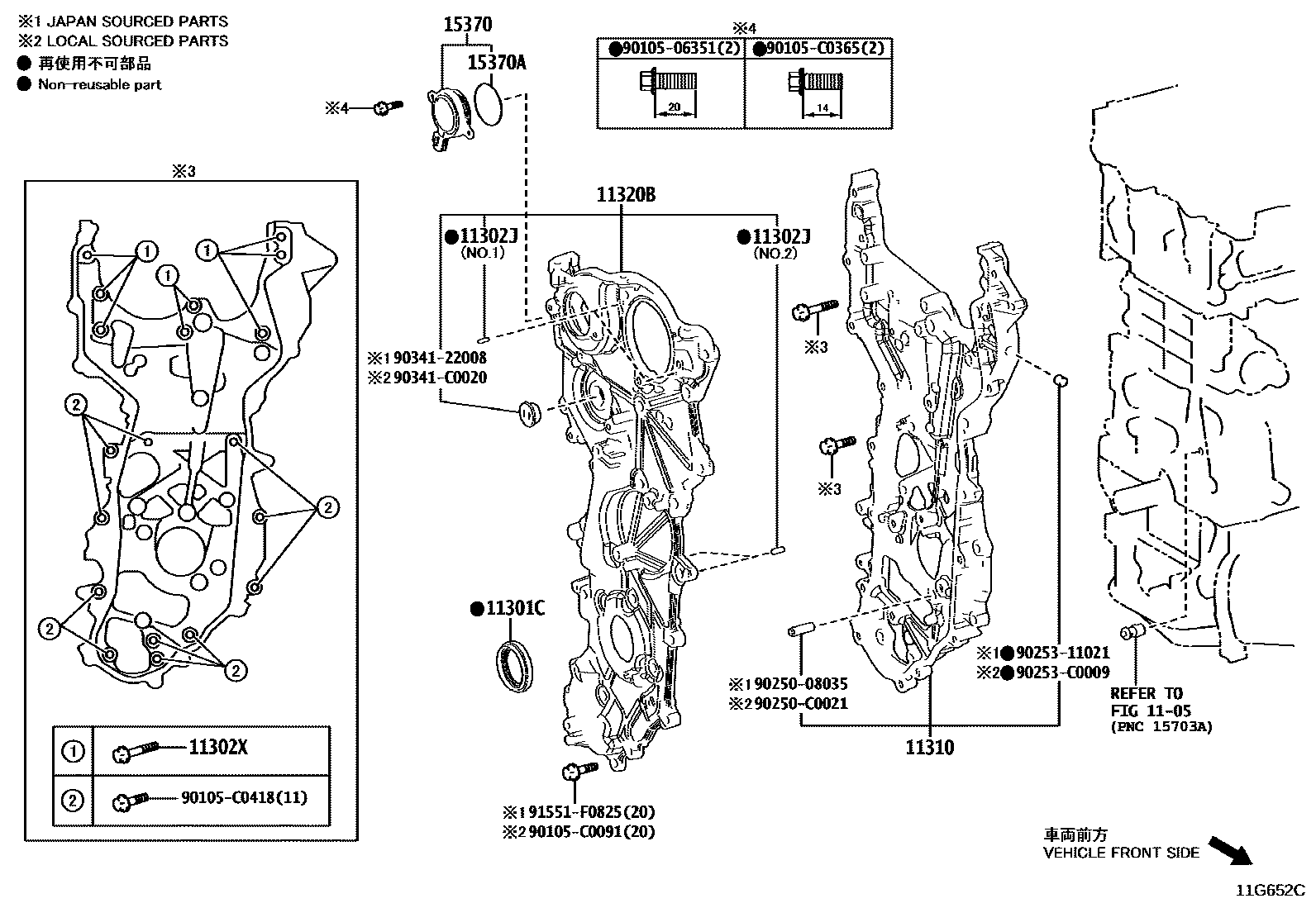 ※1 JAPAN SOURCED PARTS
※2 LOCAL SOURCED PARTS
● 再使用不可部品
● Non-reusable part

15370
15370A
※4

※4
| ●90105-06351(2) | ●90105-C0365(2) |
|---|---|
| 20 | 14 |

※3
1
1
1
2
2
2
2

| 1 | 11302X |
|---|---|
| 2 | 90105-C0418(11) |

11320B
●11302J (NO.1)
●11302J (NO.2)
※1 90341-22008
※2 90341-C0020
●11301C
※1 91551-F0825(20)
※2 90105-C0091(20)

※3
※3
※1 90250-08035
※2 90250-C0021
※1●90253-11021
※2●90253-C0009
11310

REFER TO
FIG 11-05
(PNC 15703A)

車両前方
VEHICLE FRONT SIDE

11G652C