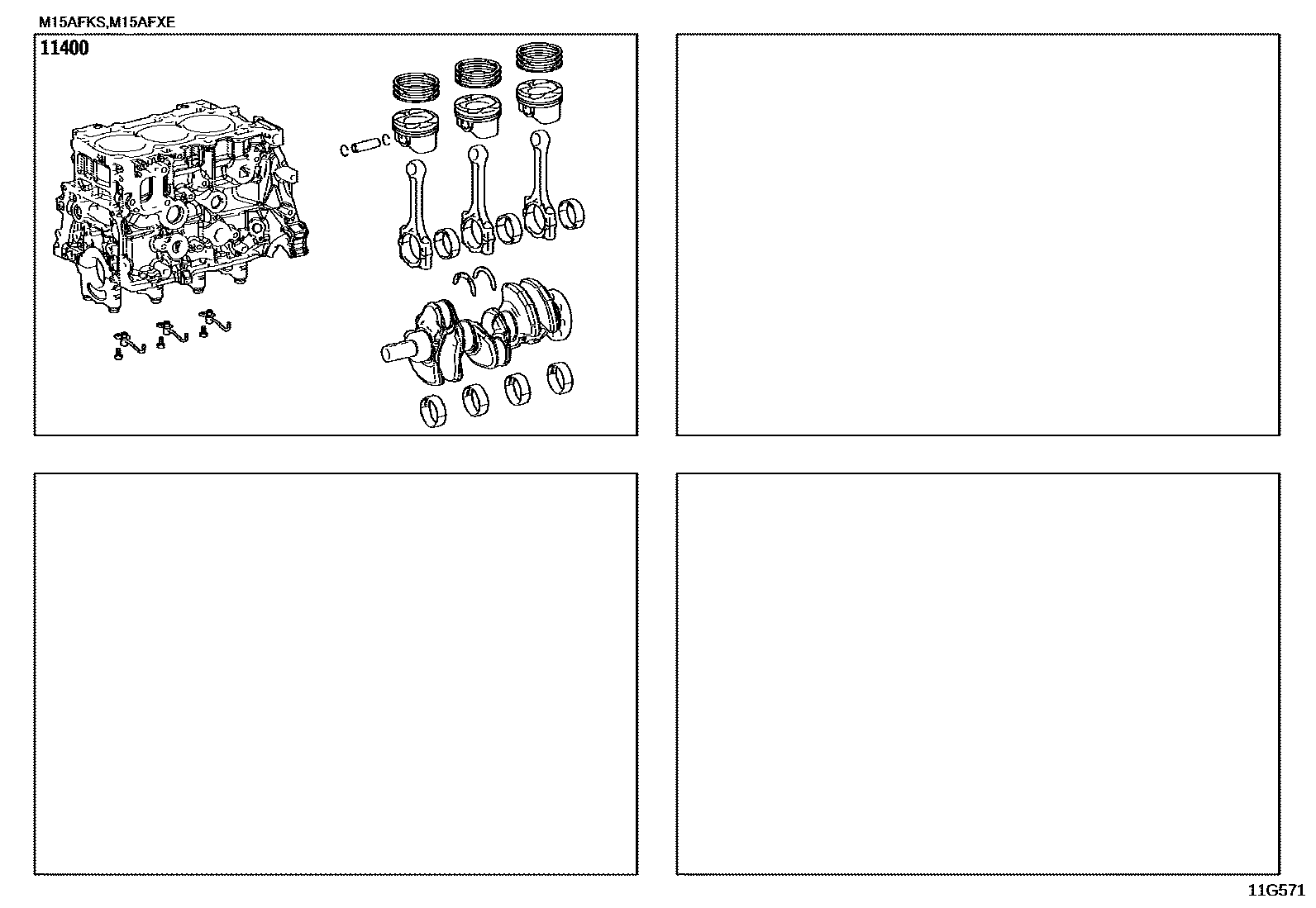 M15AFKS,M15AFXE

11400

11G571