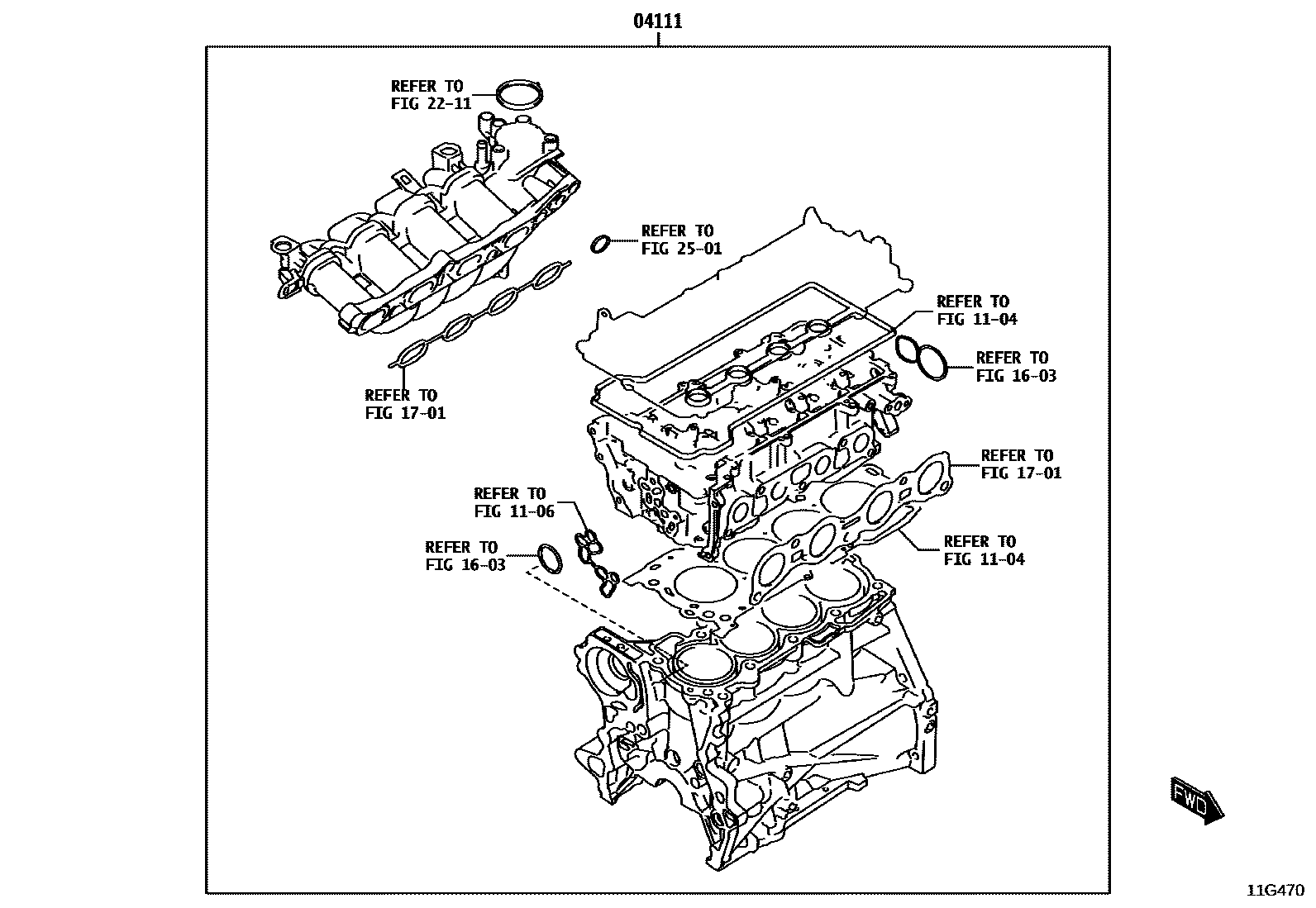 04111

REFER TO
FIG 22-11

REFER TO
FIG 25-01

REFER TO
FIG 11-04

REFER TO
FIG 16-03

REFER TO
FIG 17-01

REFER TO
FIG 17-01

REFER TO
FIG 11-06

REFER TO
FIG 16-03

REFER TO
FIG 11-04

FWD

11G470