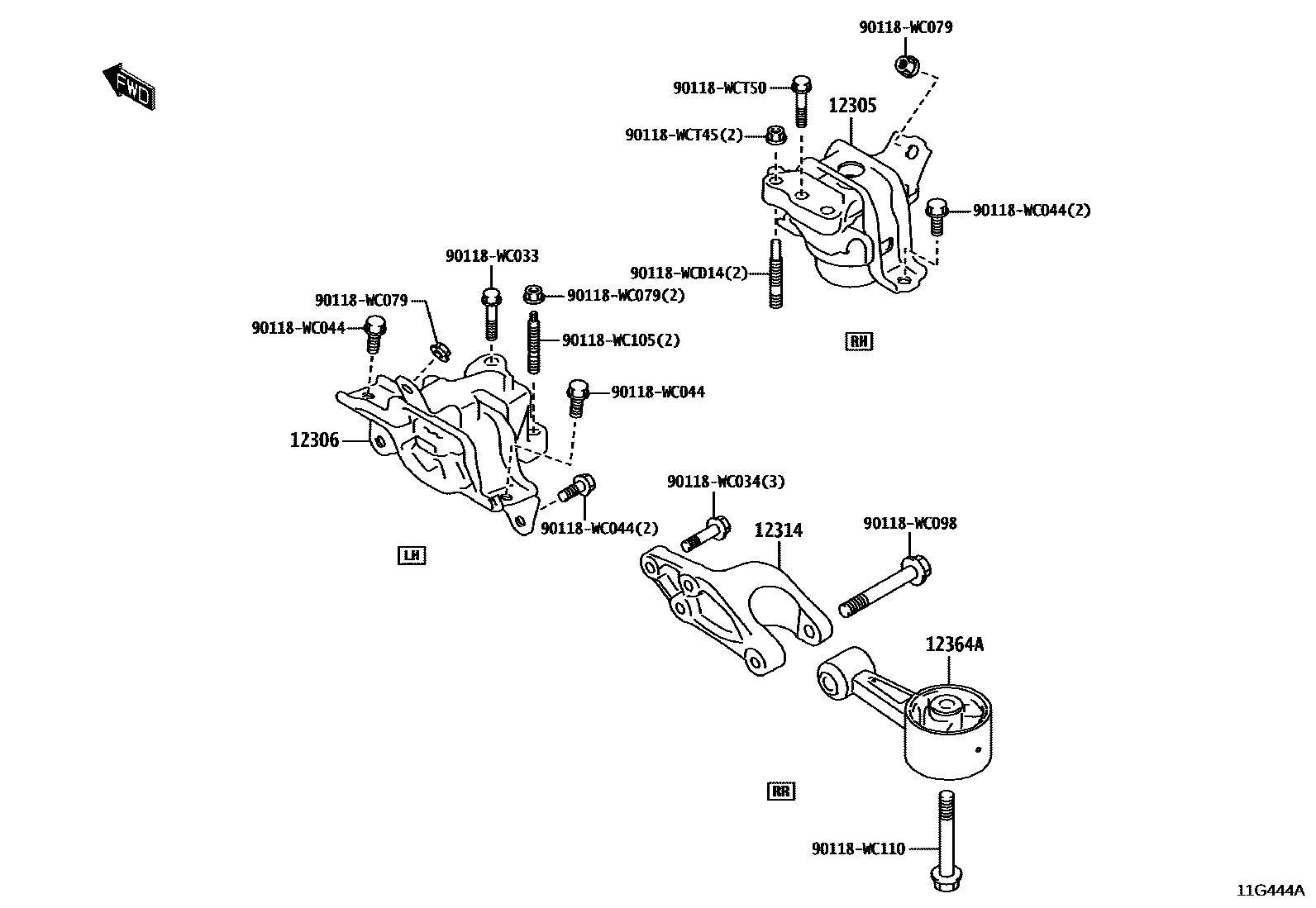 FWD

90118-WC079
90118-WCT50
12305
90118-WCT45(2)
90118-WC044(2)
90118-WCD14(2)
RH

90118-WC033
90118-WC079
90118-WC079(2)
90118-WC044
90118-WC105(2)
90118-WC044
12306
90118-WC044(2)
LH

90118-WC034(3)
12314
90118-WC098
12364A
RR
90118-WC110

11G444A