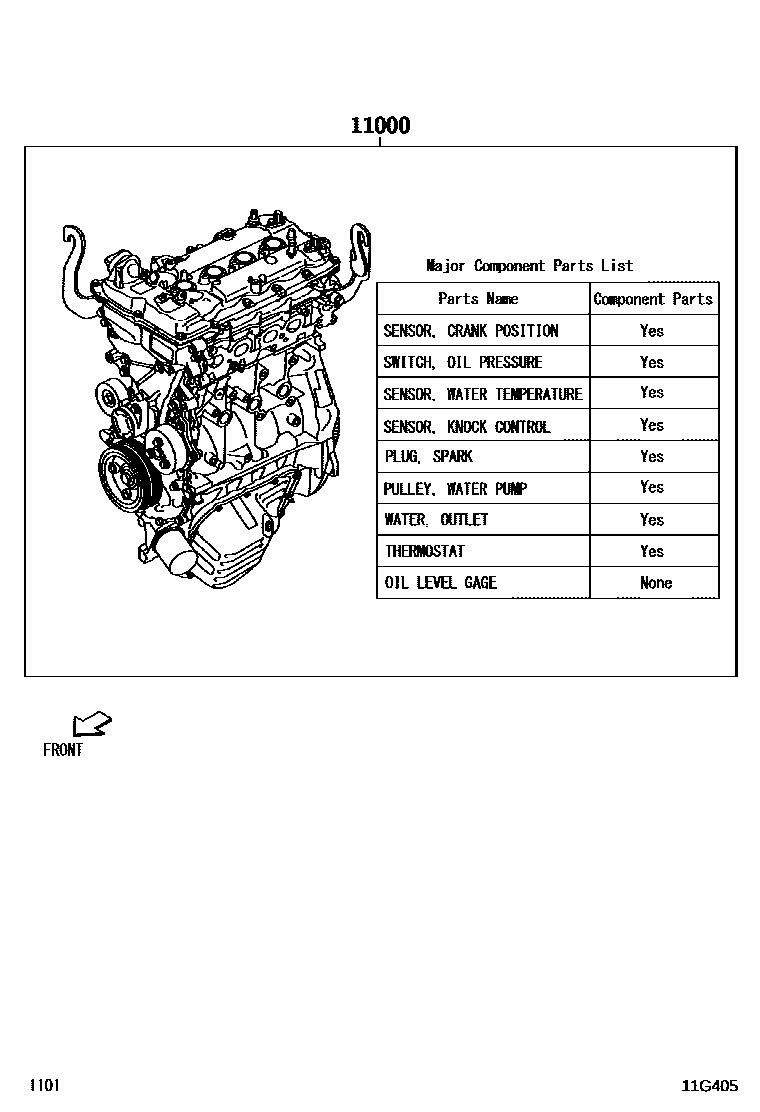 11000

Major Component Parts List

| Parts Name | Component Parts |
|---|---|
| SENSOR, CRANK POSITION | Yes |
| SWITCH, OIL PRESSURE | Yes |
| SENSOR, WATER TEMPERATURE | Yes |
| SENSOR, KNOCK CONTROL | Yes |
| PLUG, SPARK | Yes |
| PULLEY, WATER PUMP | Yes |
| WATER, OUTLET | Yes |
| THERMOSTAT | Yes |
| OIL LEVEL GAGE | None |

FRONT

1101

11G405