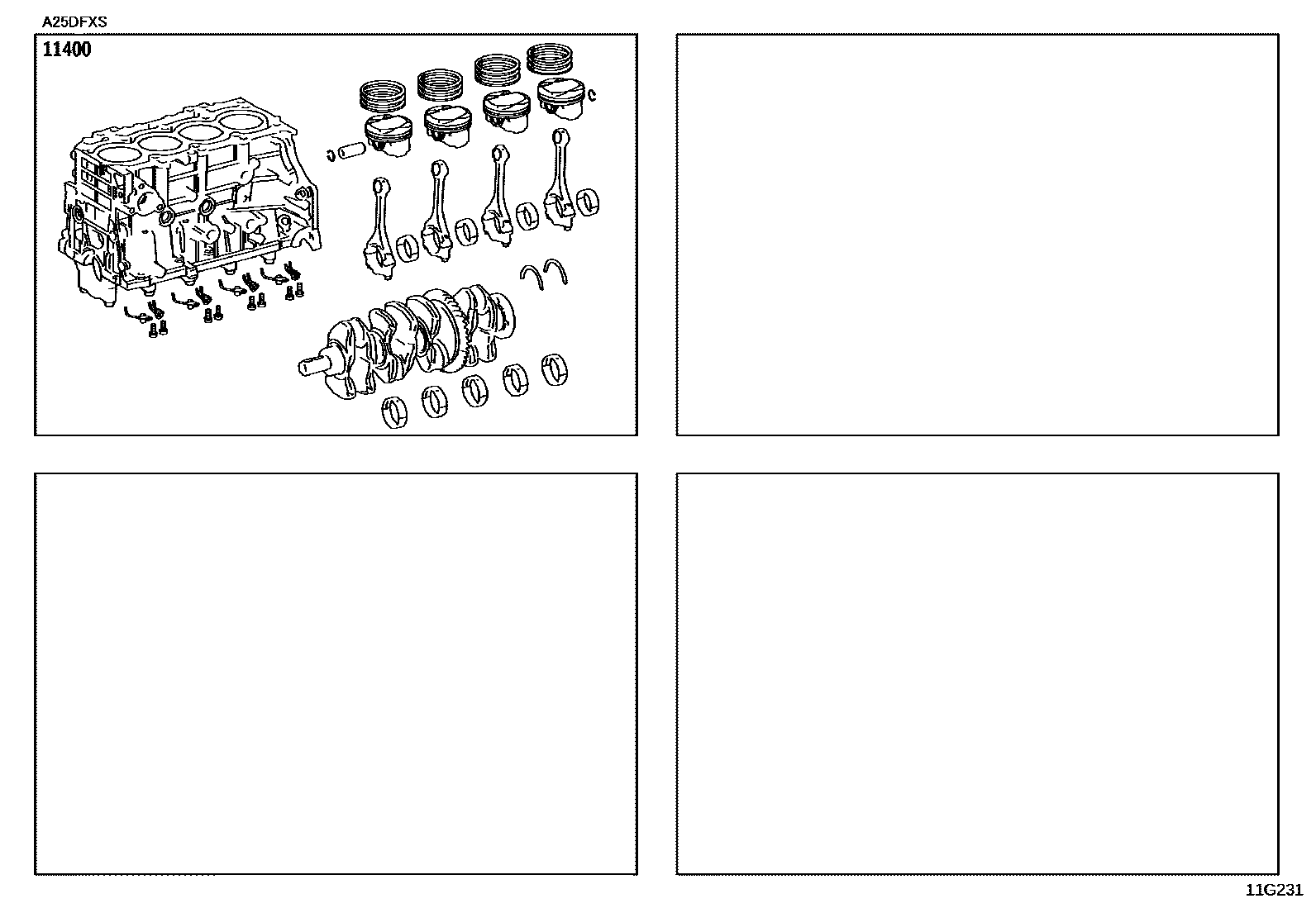 A25DFXS

11400

11G231