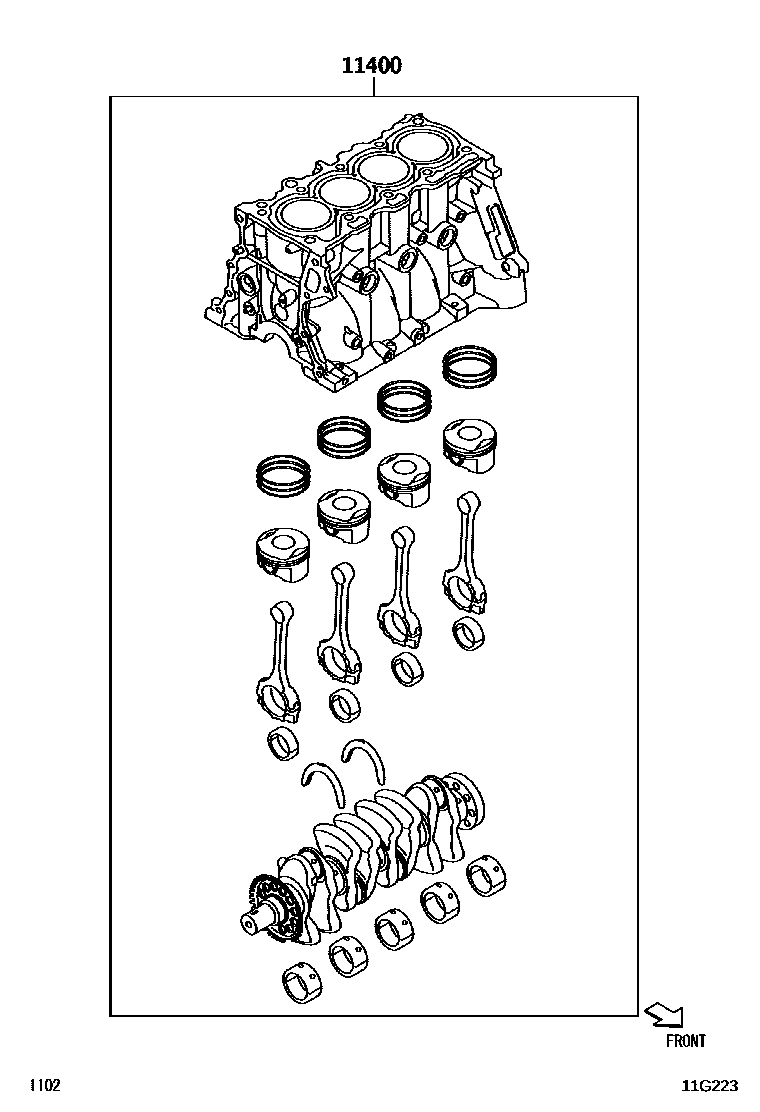 11400

FRONT

1102

11G223