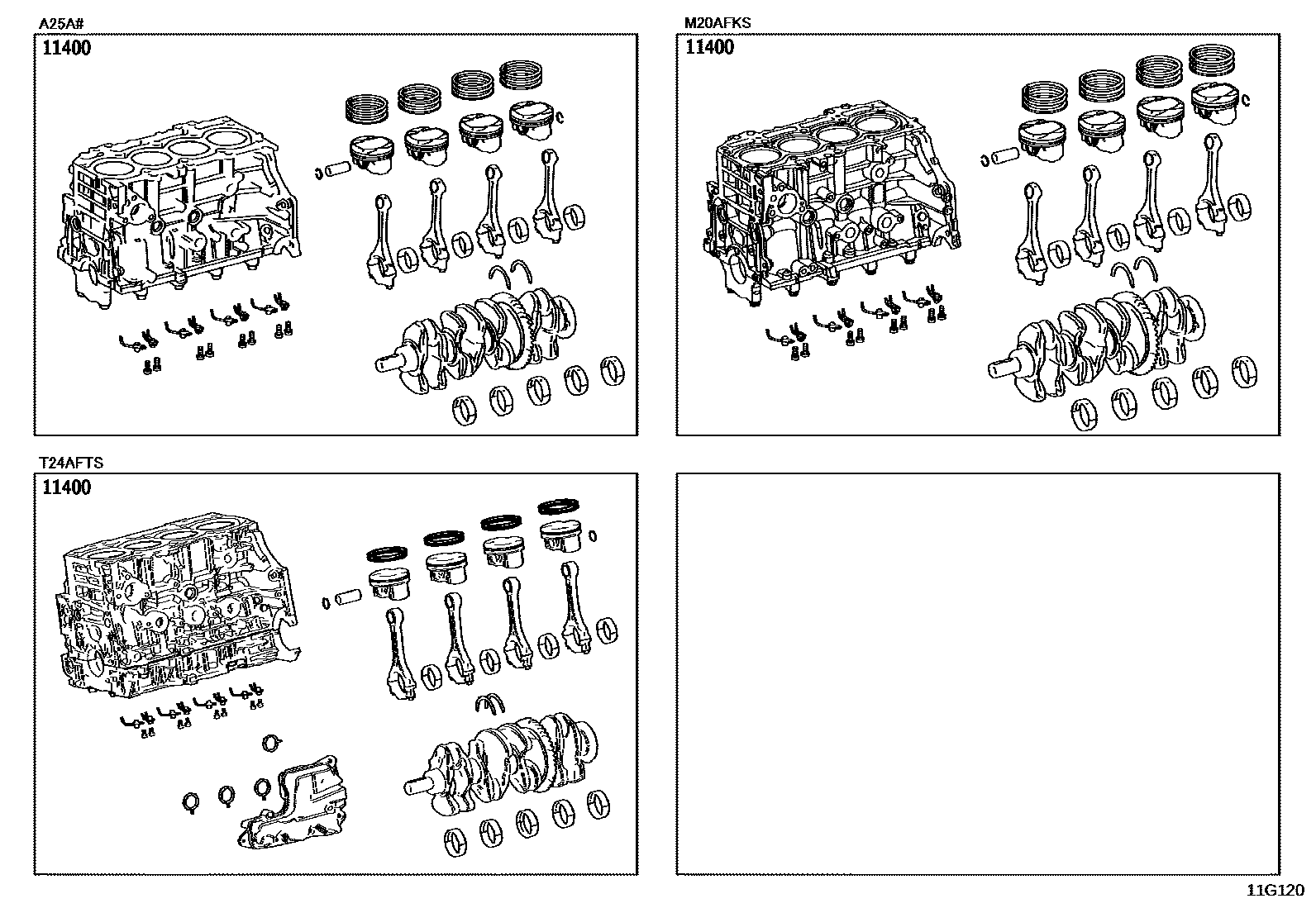 A25A#

11400

M20AFKS

11400

T24AFTS

11400

11G120