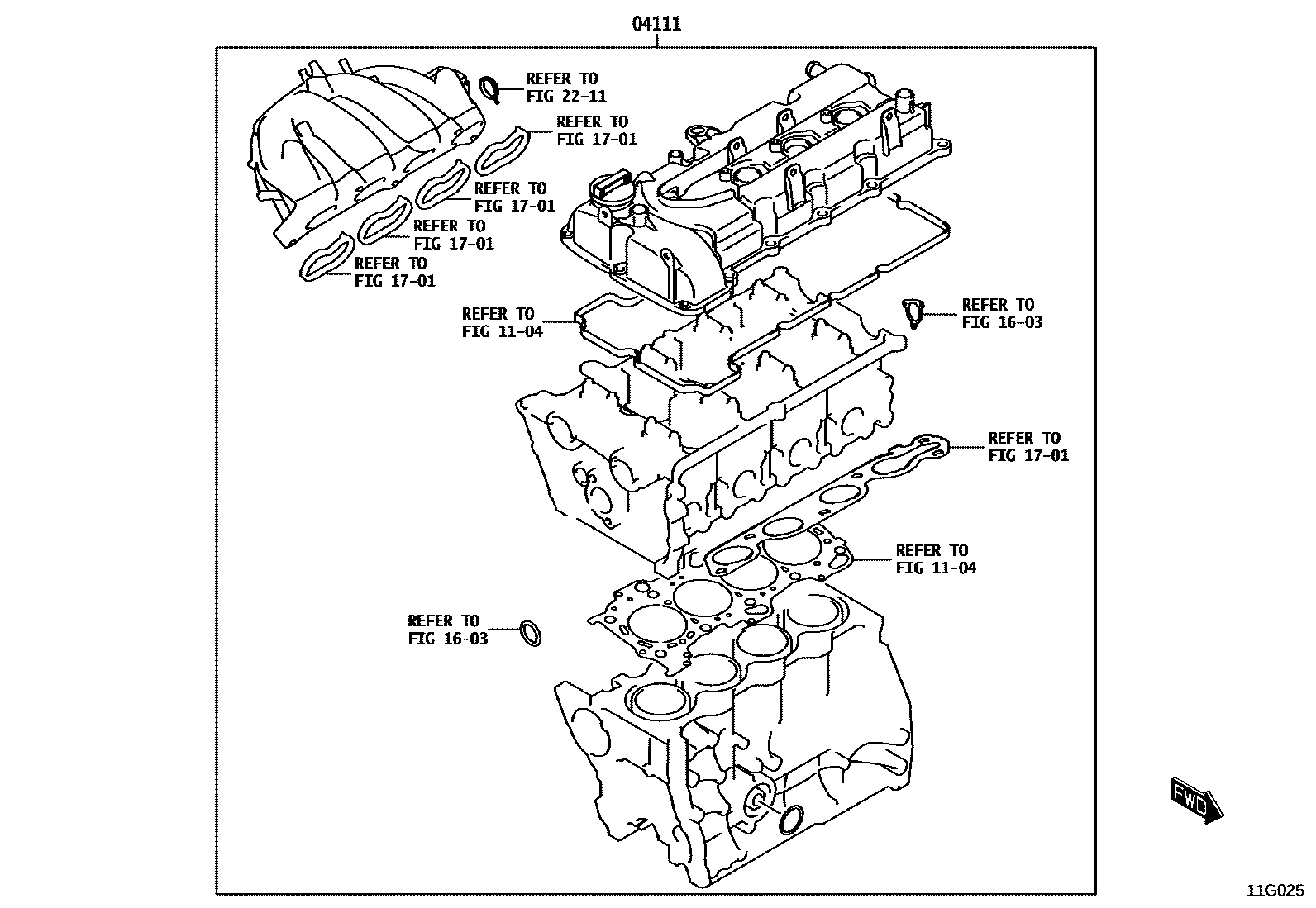 04111

REFER TO
FIG 22-11

REFER TO
FIG 17-01

REFER TO
FIG 17-01

REFER TO
FIG 17-01

REFER TO
FIG 17-01

REFER TO
FIG 11-04

REFER TO
FIG 16-03

REFER TO
FIG 17-01

REFER TO
FIG 11-04

REFER TO
FIG 16-03

FWD

11G025