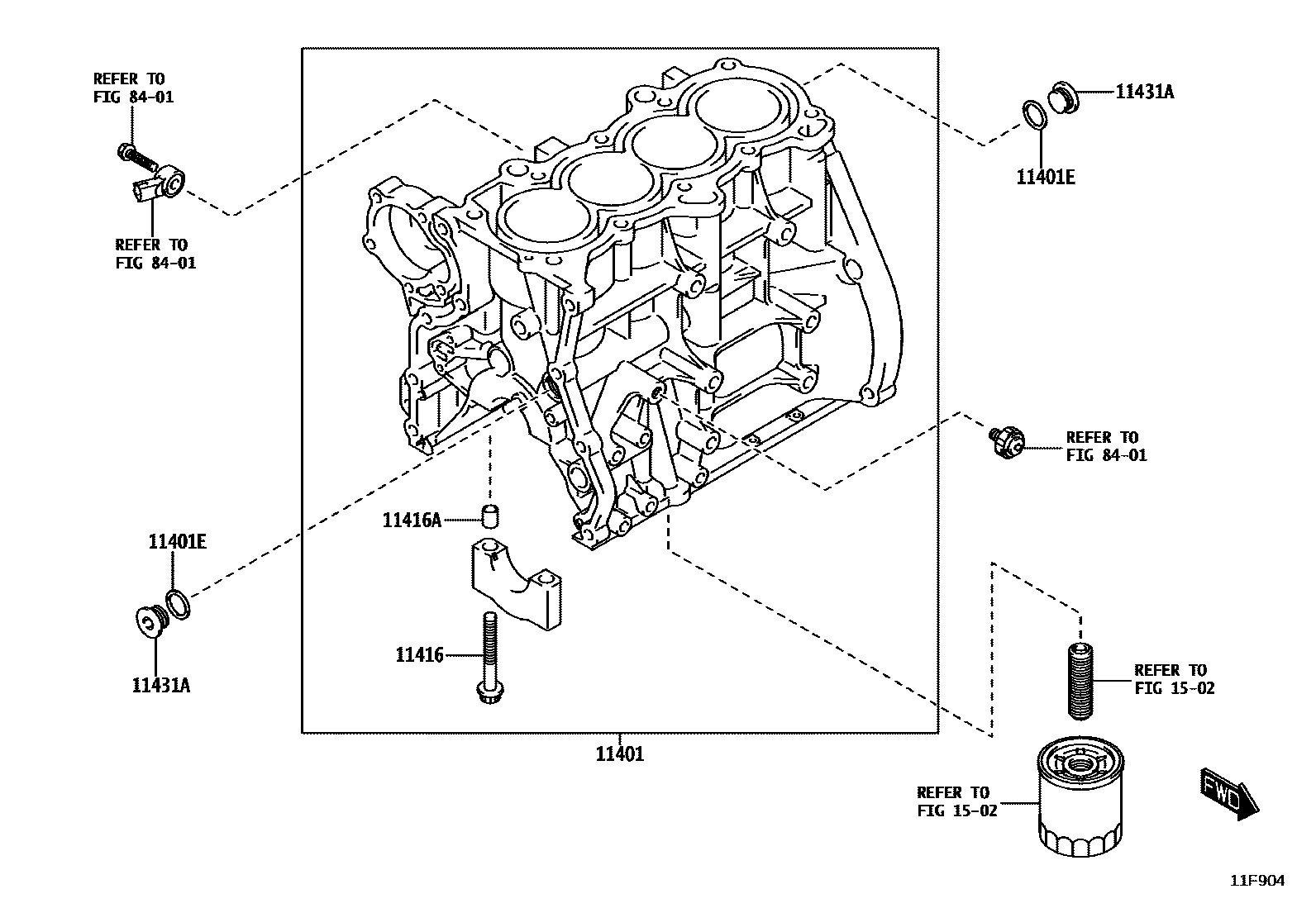 REFER TO
FIG 84-01

REFER TO
FIG 84-01

11431A

11401E

REFER TO
FIG 84-01

11416A

11401E

11431A

11416

11401

REFER TO
FIG 15-02

REFER TO
FIG 15-02

FWD

11F904