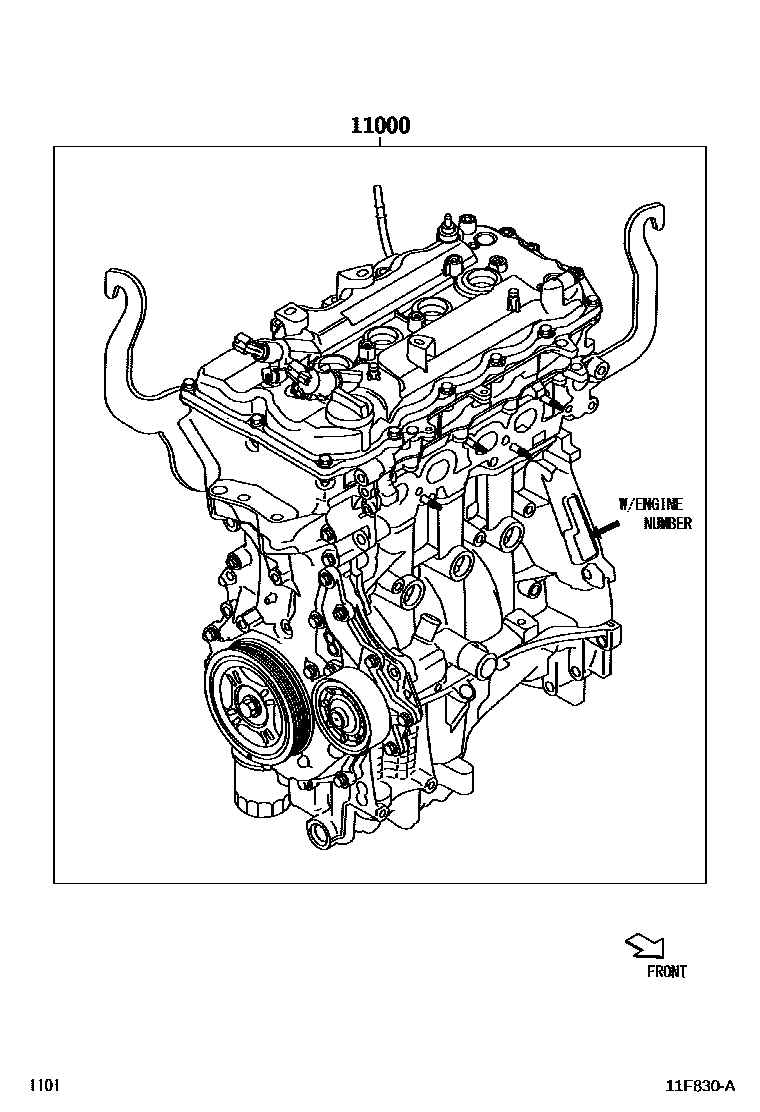 11000

W/ENGINE NUMBER

FRONT

1101

11F830-A