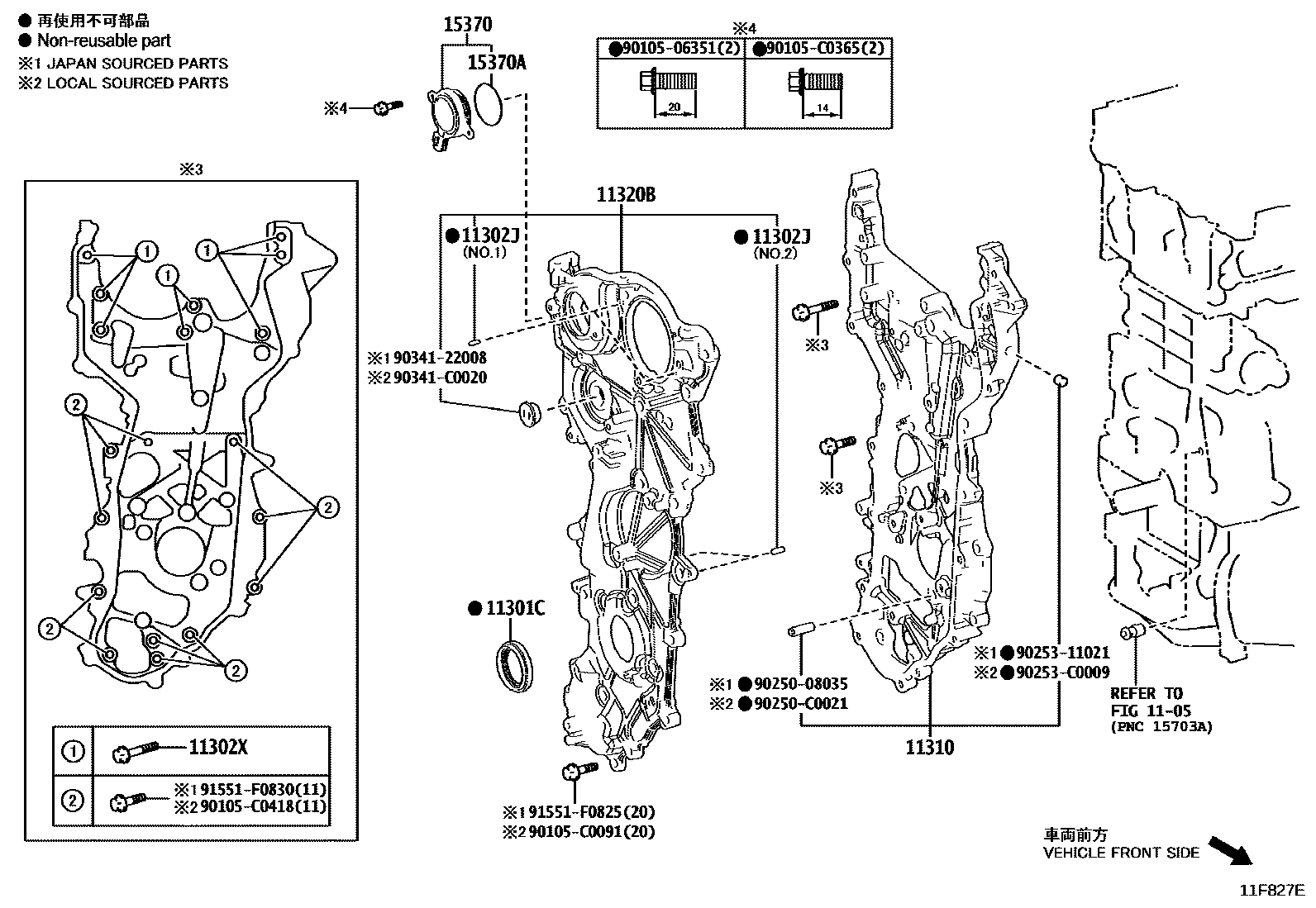 ● 再使用不可部品
● Non-reusable part
※1 JAPAN SOURCED PARTS
※2 LOCAL SOURCED PARTS

15370
15370A
※4

※4
| ●90105-06351(2) | ●90105-C0365(2) |
|---|---|
| 20 | 14 |

※3
1
1
1
2
2
2
2

| ① | 11302X |
|---|---|
| ② | ※1 91551-F0830(11) ※2 90105-C0418(11) |

11320B
● 11302J (NO.1)
● 11302J (NO.2)
※1 90341-22008
※2 90341-C0020
● 11301C
※1 91551-F0825(20)
※2 90105-C0091(20)

※3
※3
※1 ● 90250-08035
※2 ● 90250-C0021
※1 ● 90253-11021
※2 ● 90253-C0009
11310

REFER TO
FIG 11-05
(PNC 15703A)

車両前方
VEHICLE FRONT SIDE

11F827E