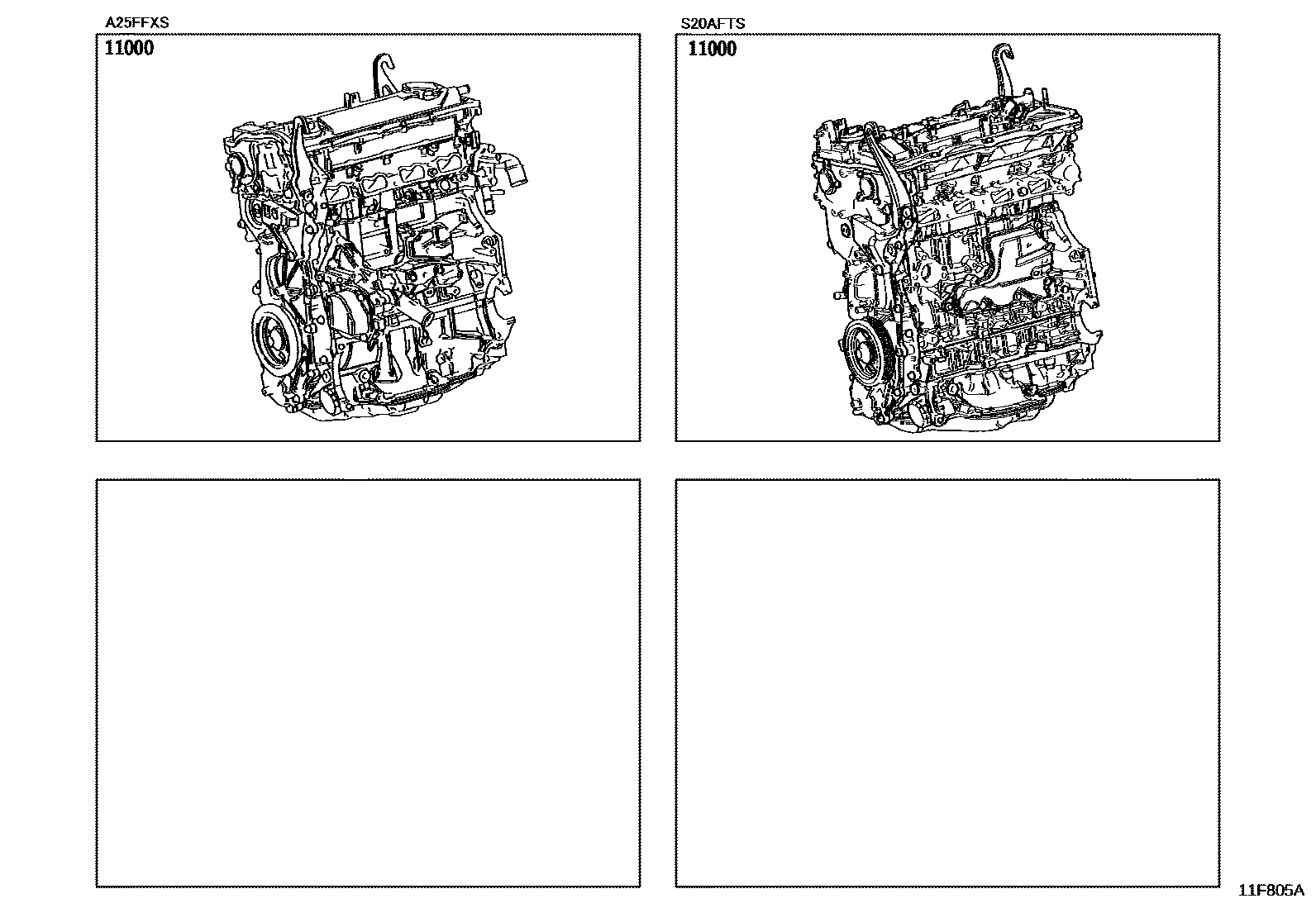 A25FFXS

11000

S20AFTS

11000

11F805A