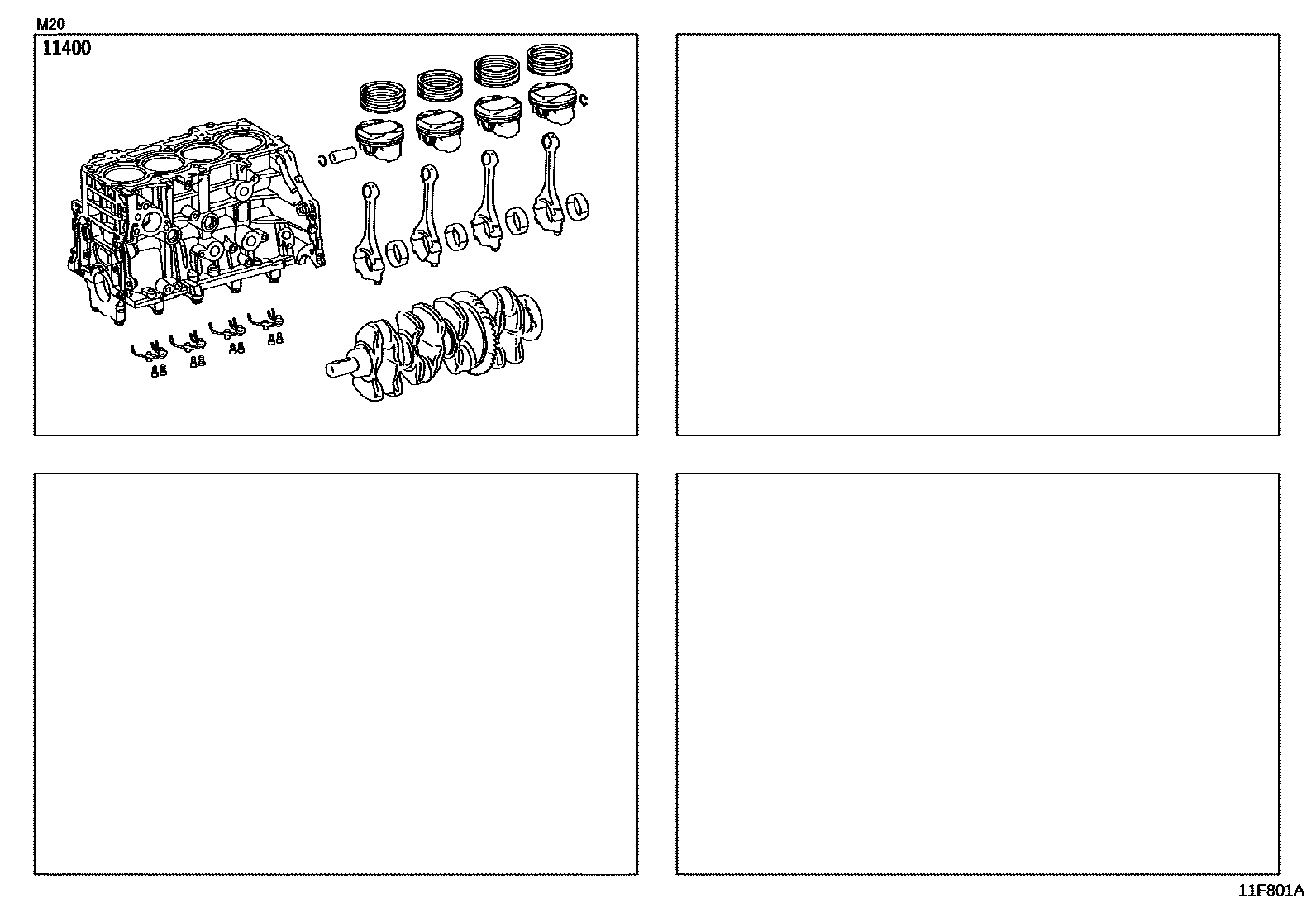 M20
11400

11F801A