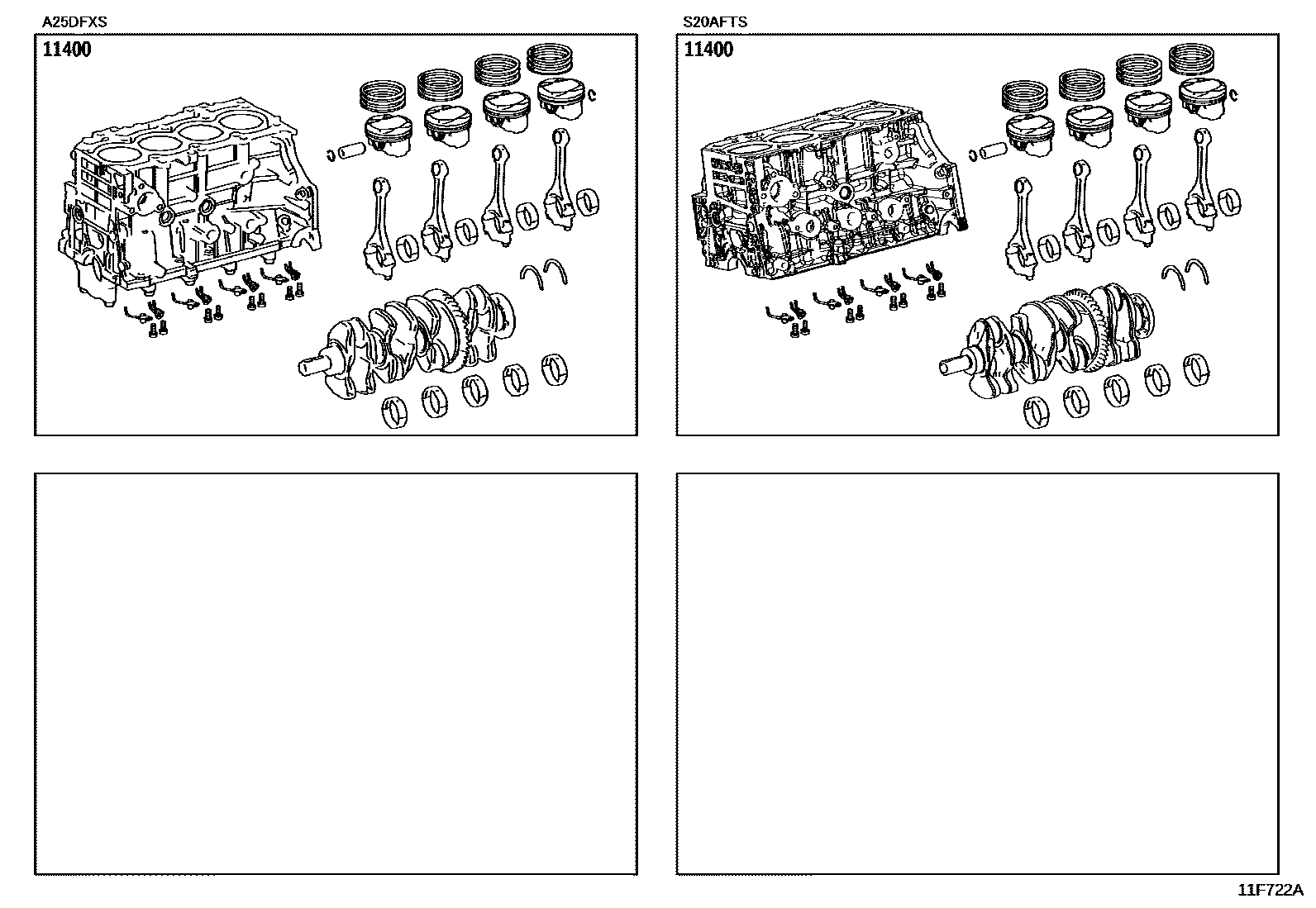 A25DFXS

11400

S20AFTS

11400

11F722A