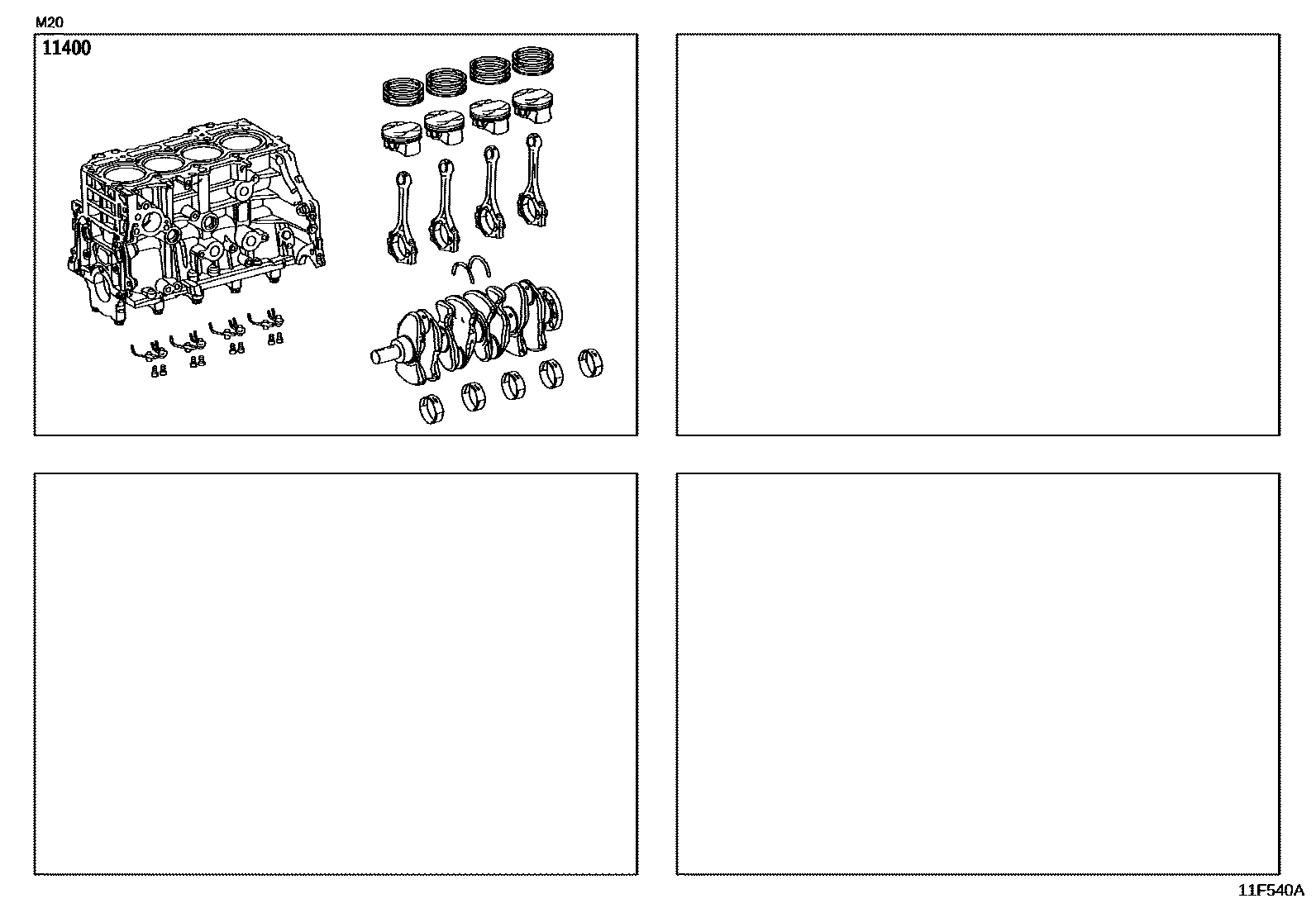 M20
11400

11F540A