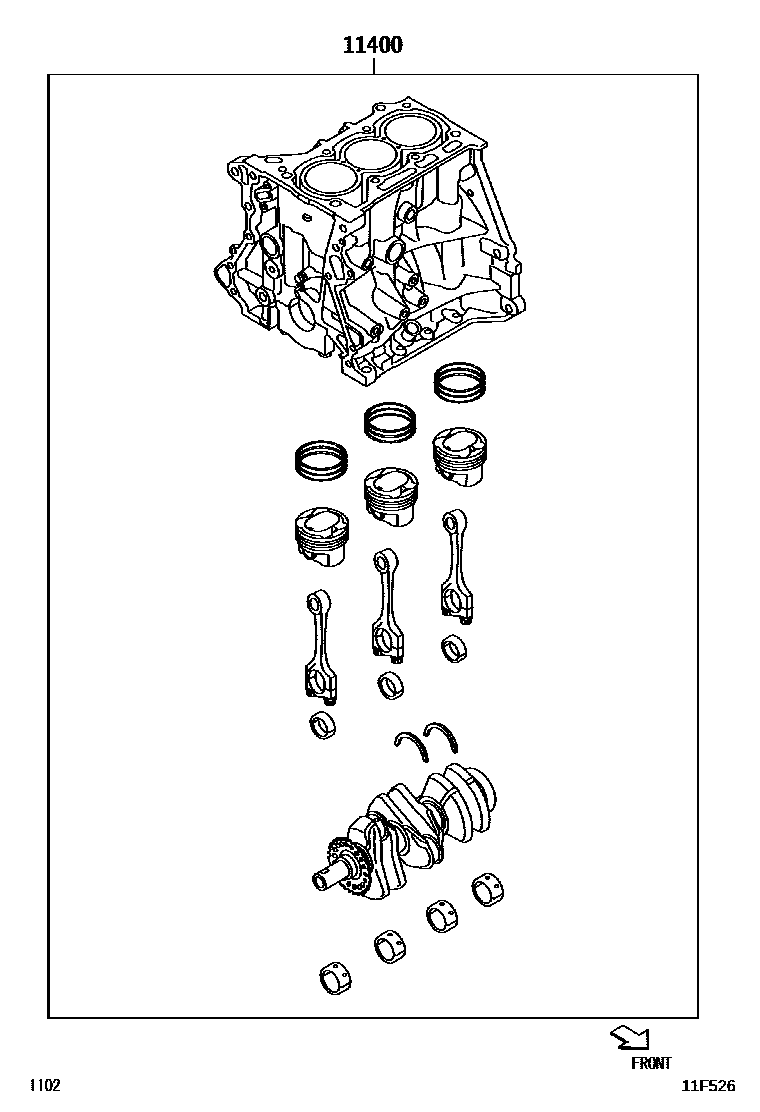 11400

FRONT

1102

11F526