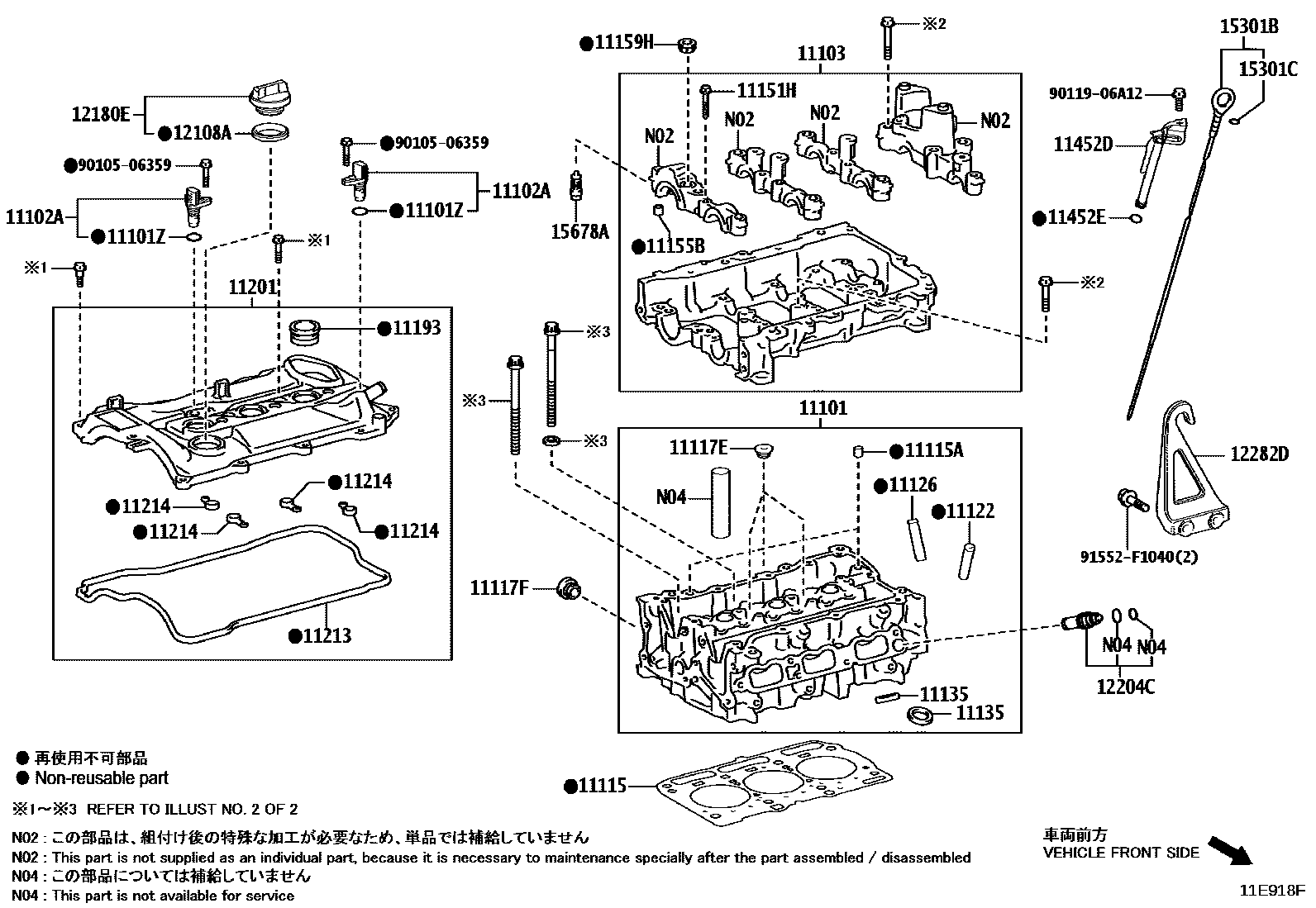 12180E
●12108A
●90105-06359
●90105-06359
11102A
●11101Z
11102A
●11101Z
※1
※1
11201
●11193
●11214
●11214
●11214
●11214
●11213
●11159H
11103
※2
●11151H
N02
N02
N02
N02
15678A
●11155B
※2
※3
※3
※3
11101
11117E
●11115A
N04
●11126
●11122
11117F
11135
11135
●11115
15301B
15301C
90119-06A12
11452D
●11452E
12282D
91552-F1040(2)
N04
N04
12204C

● 再使用不可部品
● Non-reusable part

※1～※3 REFER TO ILLUST NO. 2 OF 2

N02 : この部品は、組付け後の特殊な加工が必要なため、単品では補給していません
N02 : This part is not supplied as an individual part, because it is necessary to maintenance specially after the part assembled / disassembled
N04 : この部品については補給していません
N04 : This part is not available for service

車両前方
VEHICLE FRONT SIDE

11E918F