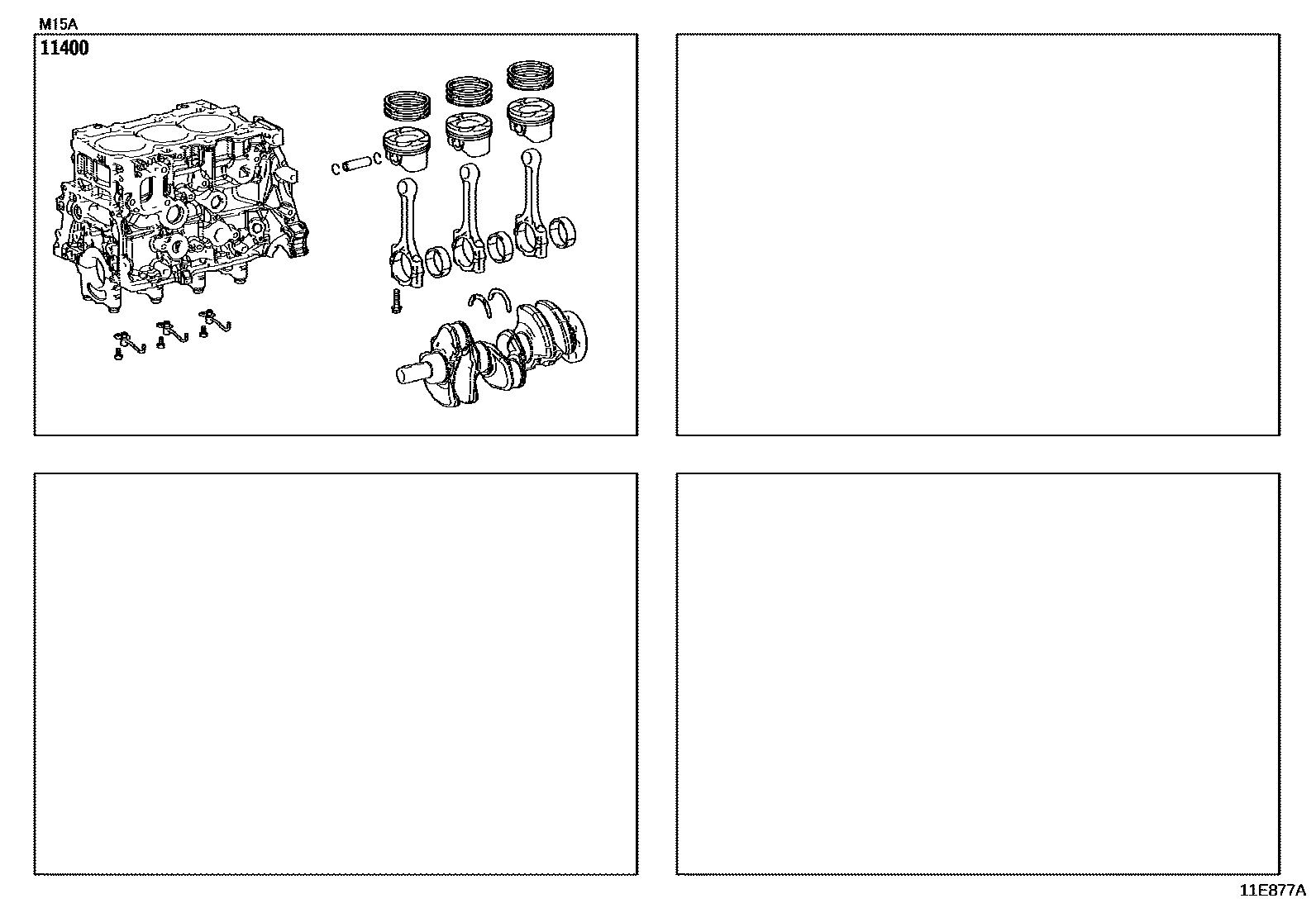 M15A
11400

11E877A