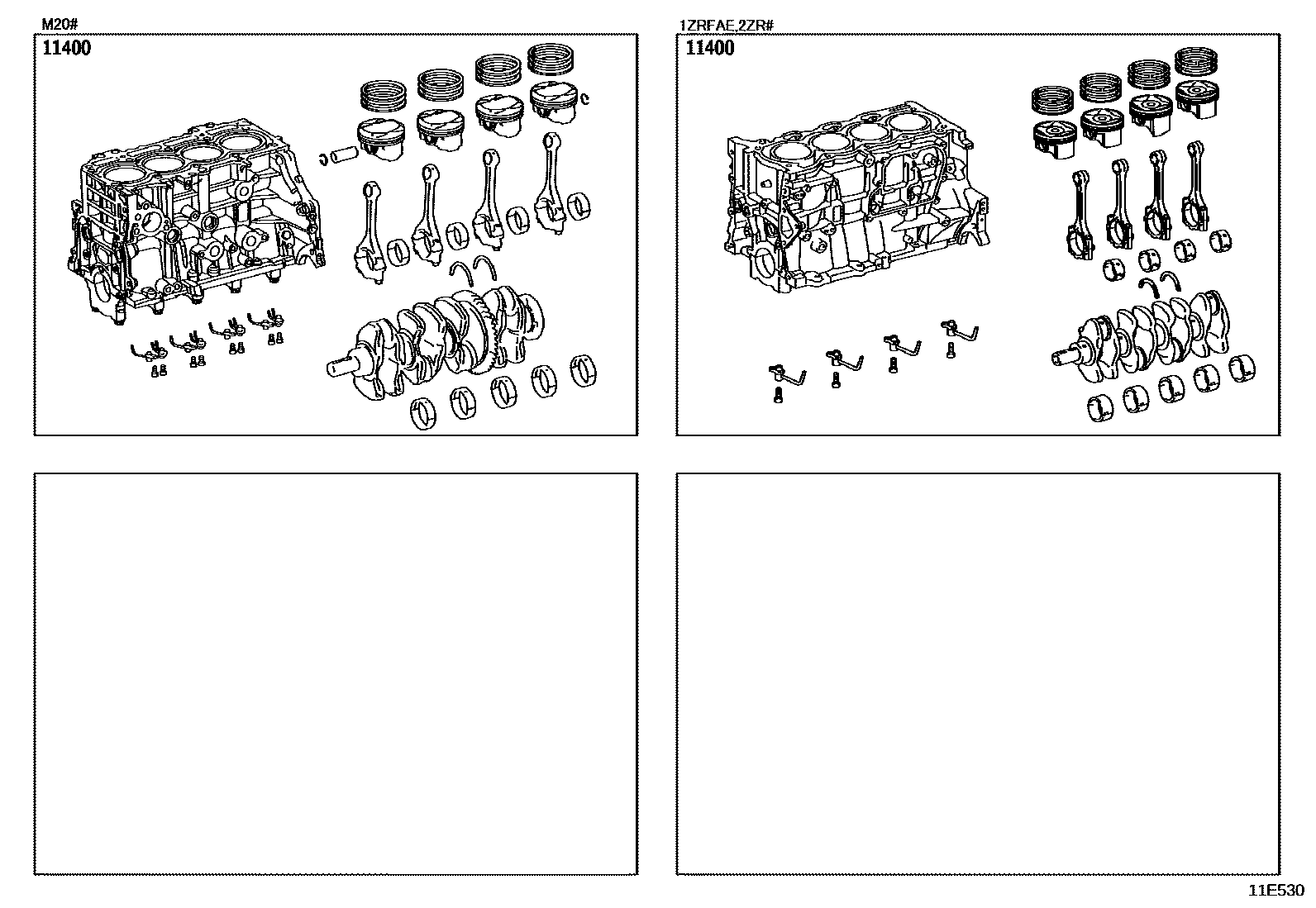 M20#
11400

1ZRFAE,2ZR#
11400

11E530