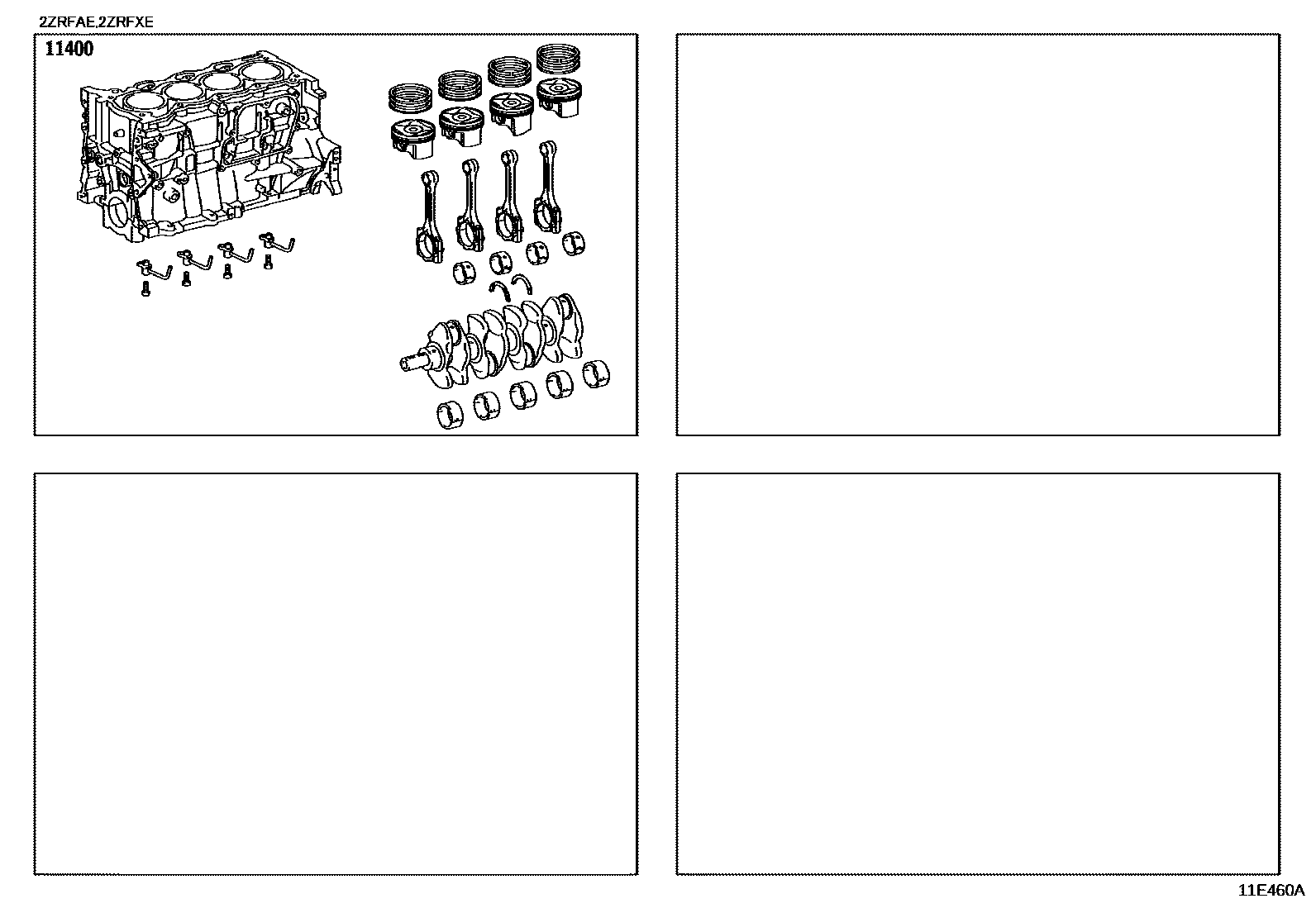 2ZRFAE,2ZRFXE

11400

11E460A