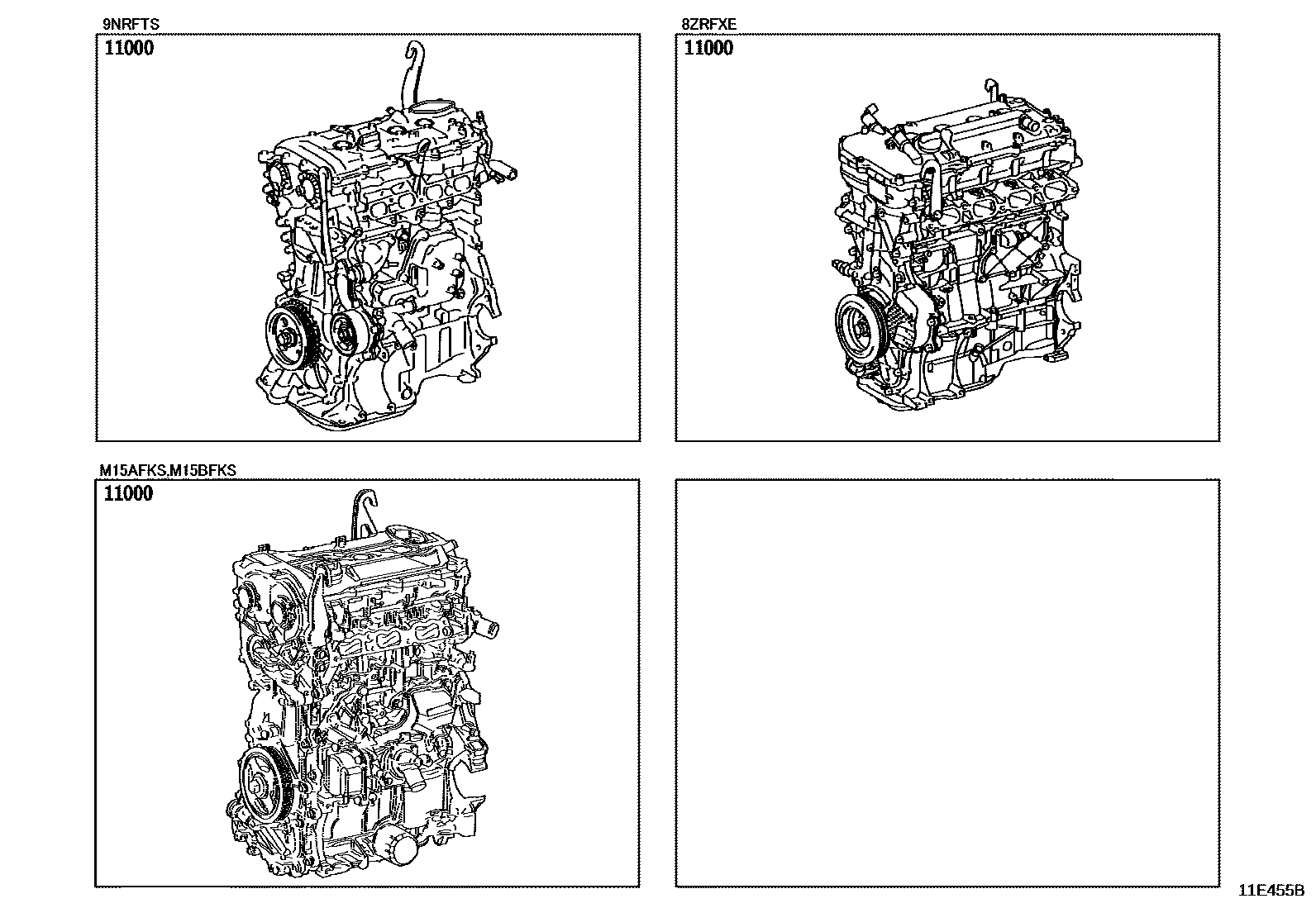 9NRFTS

11000

8ZRFXE

11000

M15AFKS,M15BFKS

11000

11E455B