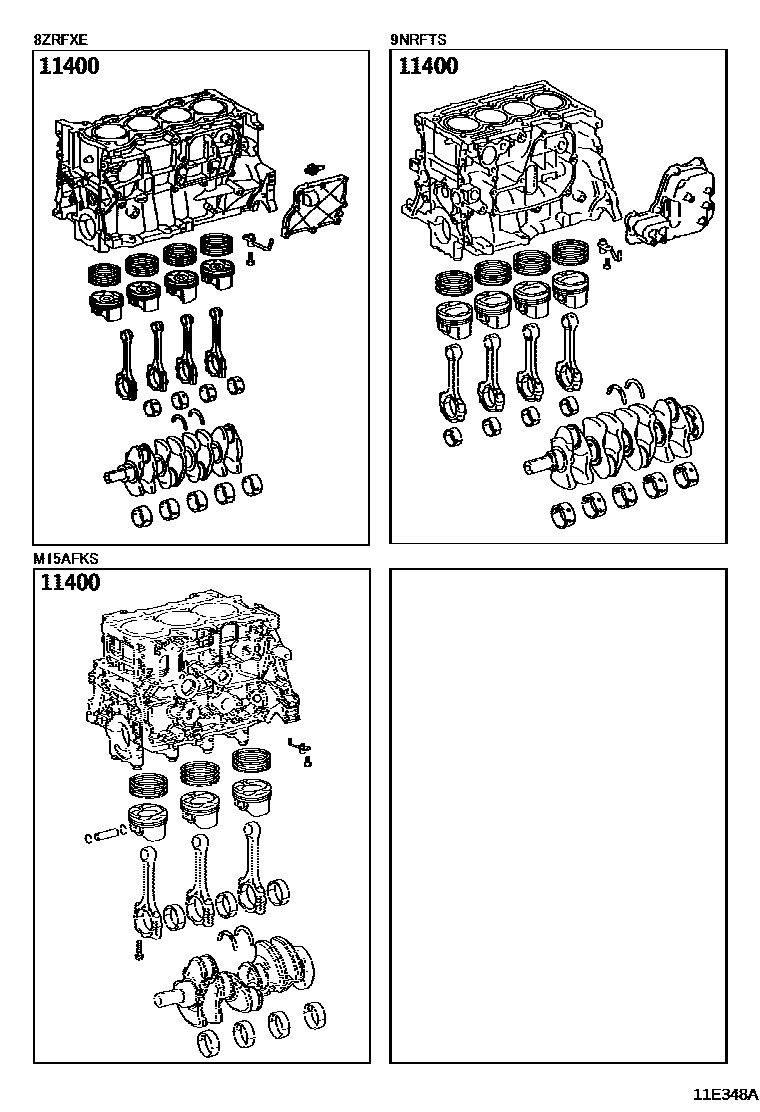 8ZRFXE

11400

9NRFTS

11400

M15AFKS

11400

11E348A