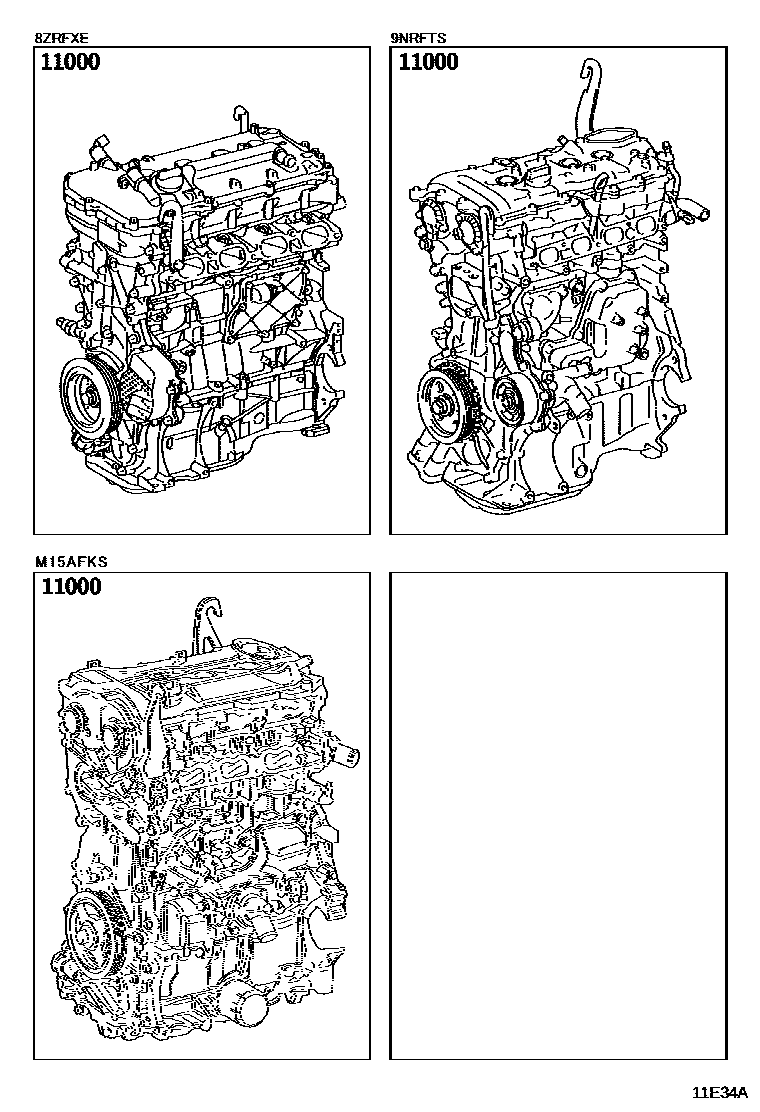 8ZRFXE

11000

9NRFTS

11000

M15AFKS

11000

11E34A