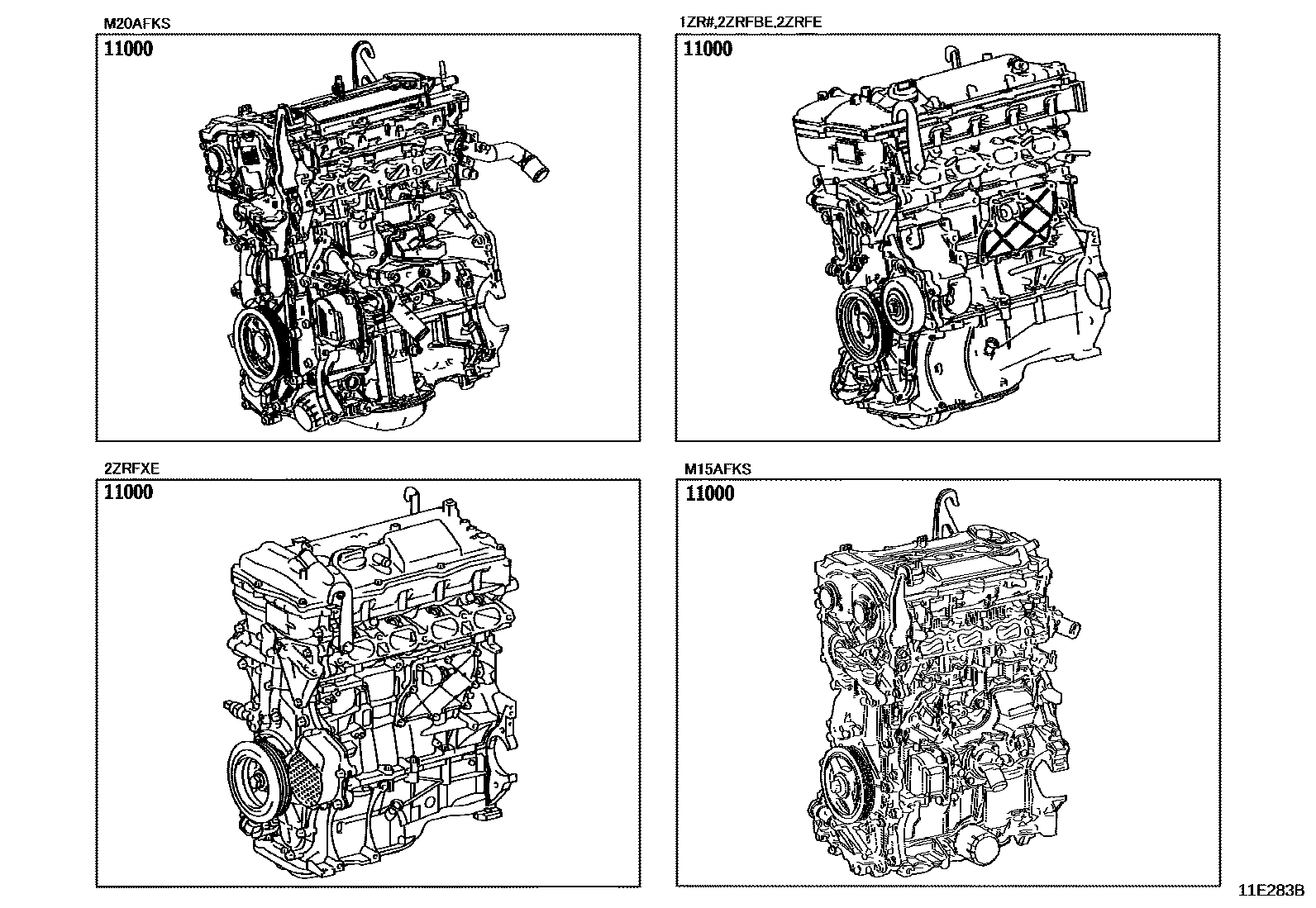 M20AFKS
11000

1ZR#,2ZRFBE,2ZRFE
11000

2ZRFXE
11000

M15AFKS
11000

11E283B