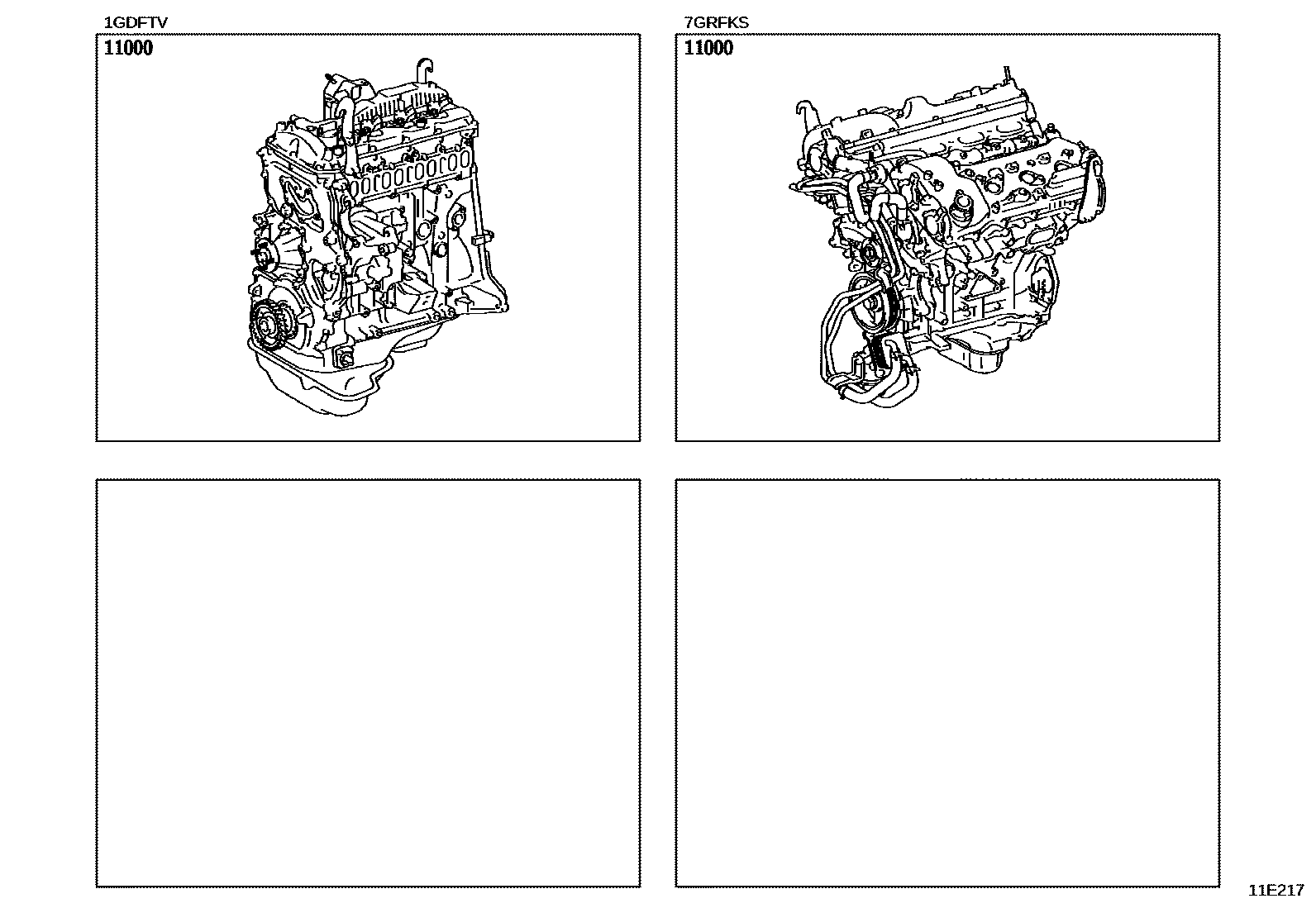 1GDFTV

11000

7GRFKS

11000

11E217