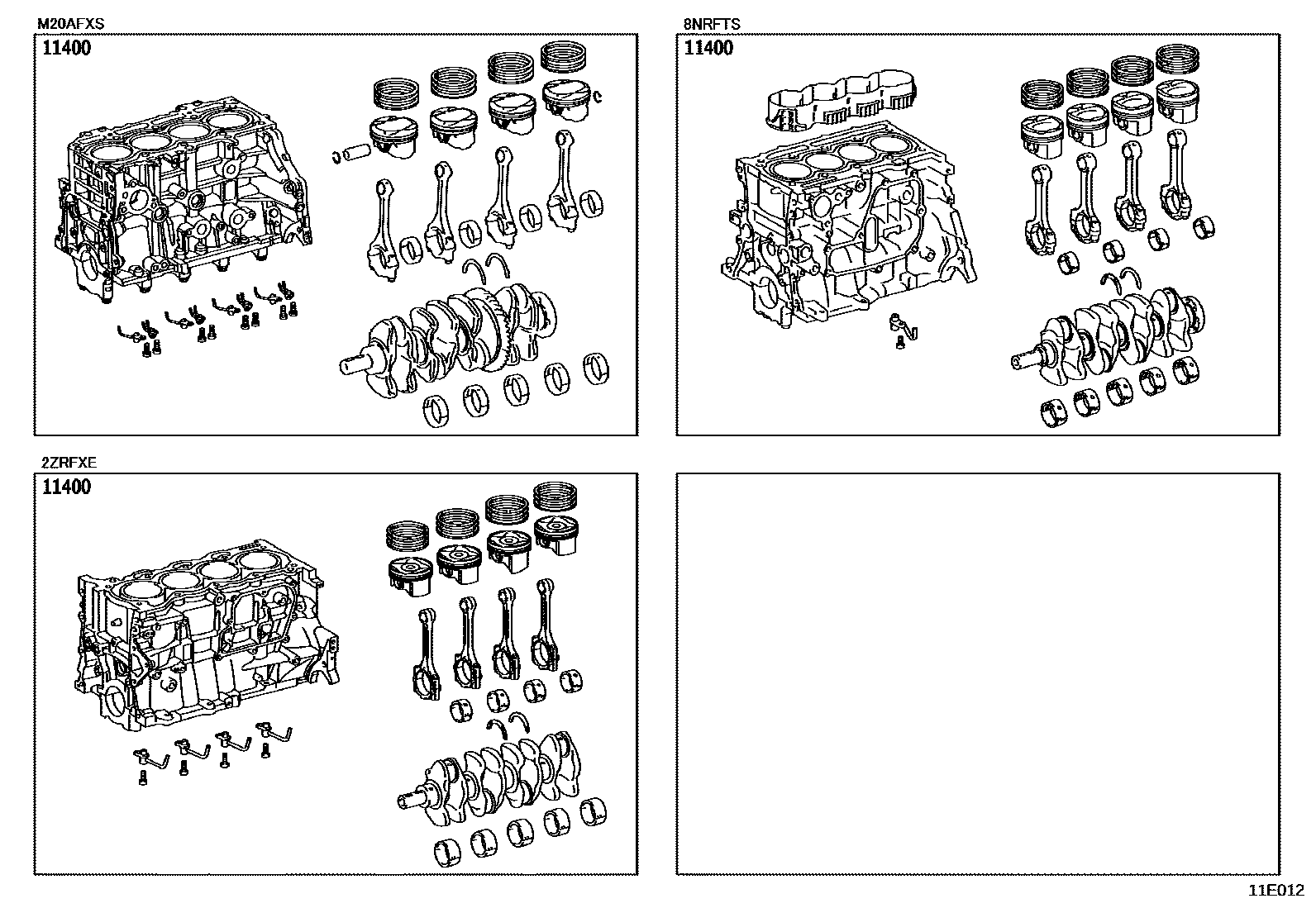 M20AFXS

11400

8NRFTS

11400

2ZRFXE

11400

11E012