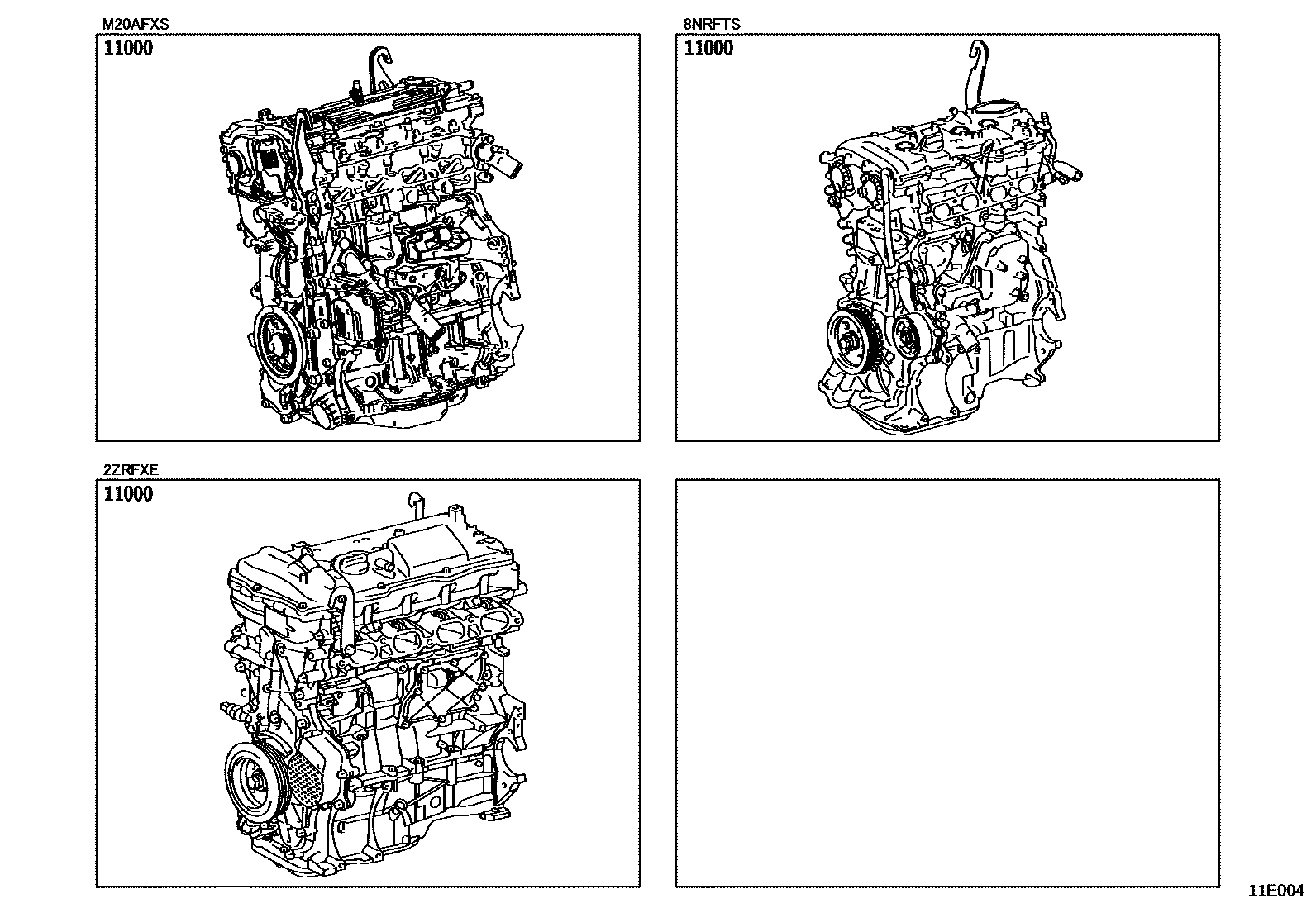 M20AFXS

11000

8NRFTS

11000

2ZRFXE

11000

11E004