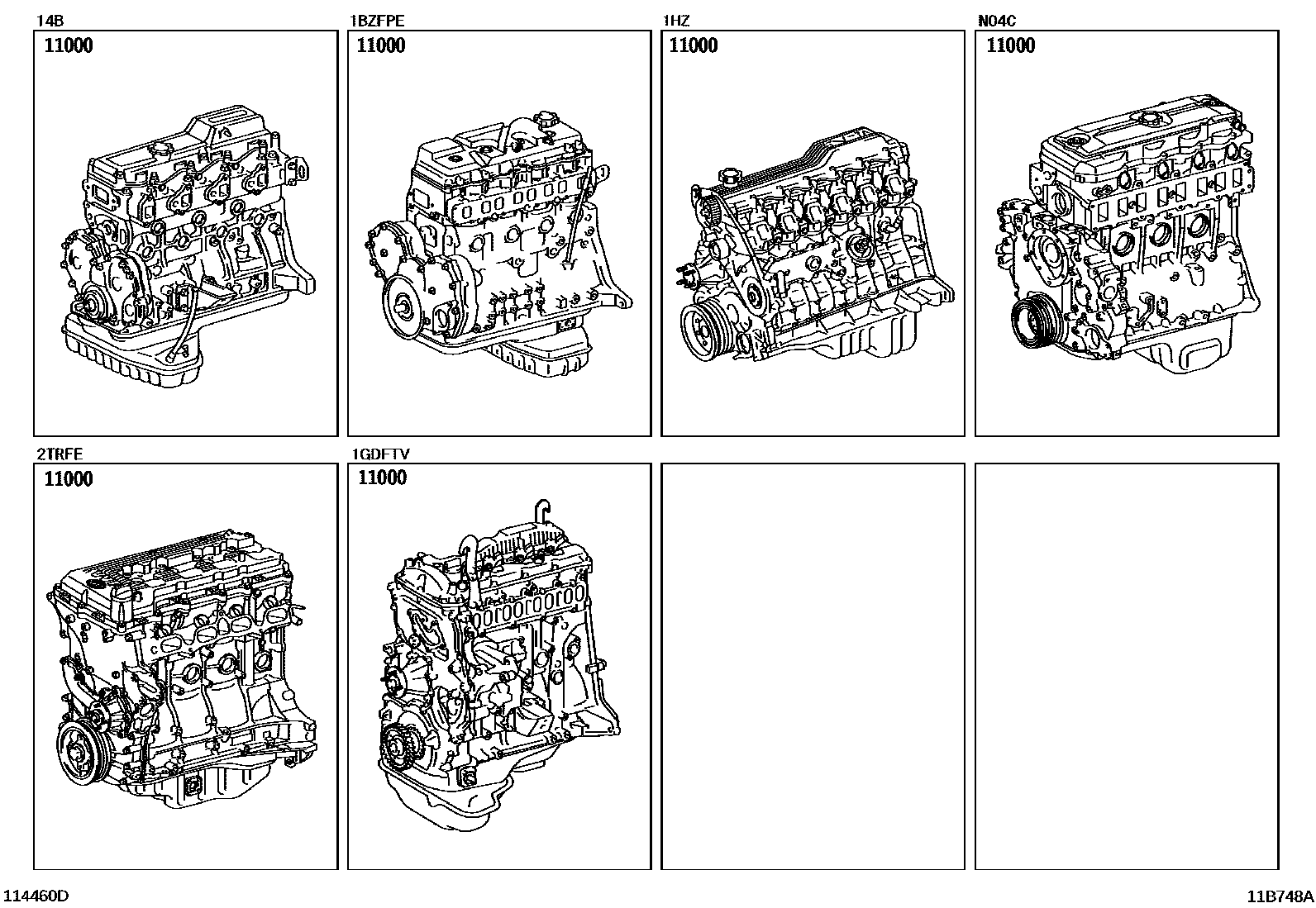 14B

11000

1BZFPE

11000

1HZ

11000

N04C

11000

2TRFE

11000

1GDFTV

11000

114460D

11B748A