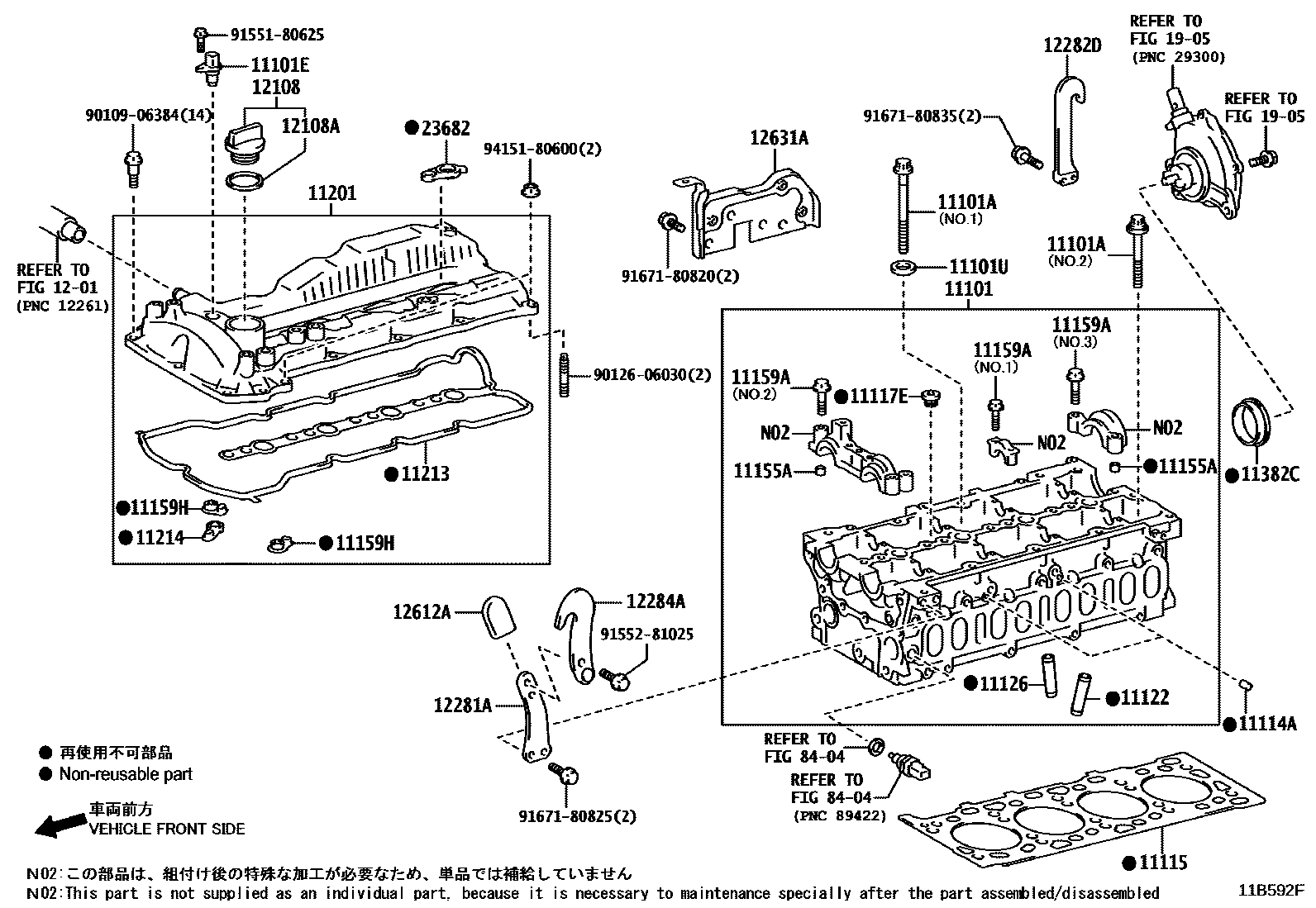 91551-80625
11101E
12108
90109-06384(14)
12108A
●23682
94151-80600(2)
11201
REFER TO
FIG 12-01
(PNC 12261)
90126-06030(2)
●11213
●11159H
●11214
●11159H

12631A
91671-80820(2)
12282D
91671-80835(2)
REFER TO
FIG 19-05
(PNC 29300)
REFER TO
FIG 19-05
11101A
(NO.1)
11101U
11101
11101A
(NO.2)
11159A
(NO.3)
11159A
(NO.1)
11159A
(NO.2)
●11117E
N02
N02
N02
11155A
●11155A
●11382C
●11126
●11122
●11114A

12612A
12284A
91552-81025
12281A
91671-80825(2)
REFER TO
FIG 84-04
REFER TO
FIG 84-04
(PNC 89422)
●11115

● 再使用不可部品
● Non-reusable part
車両前方
VEHICLE FRONT SIDE

N02:この部品は、組付け後の特殊な加工が必要なため、単品では補給していません
N02:This part is not supplied as an individual part, because it is necessary to maintenance specially after the part assembled/disassembled
11B592F