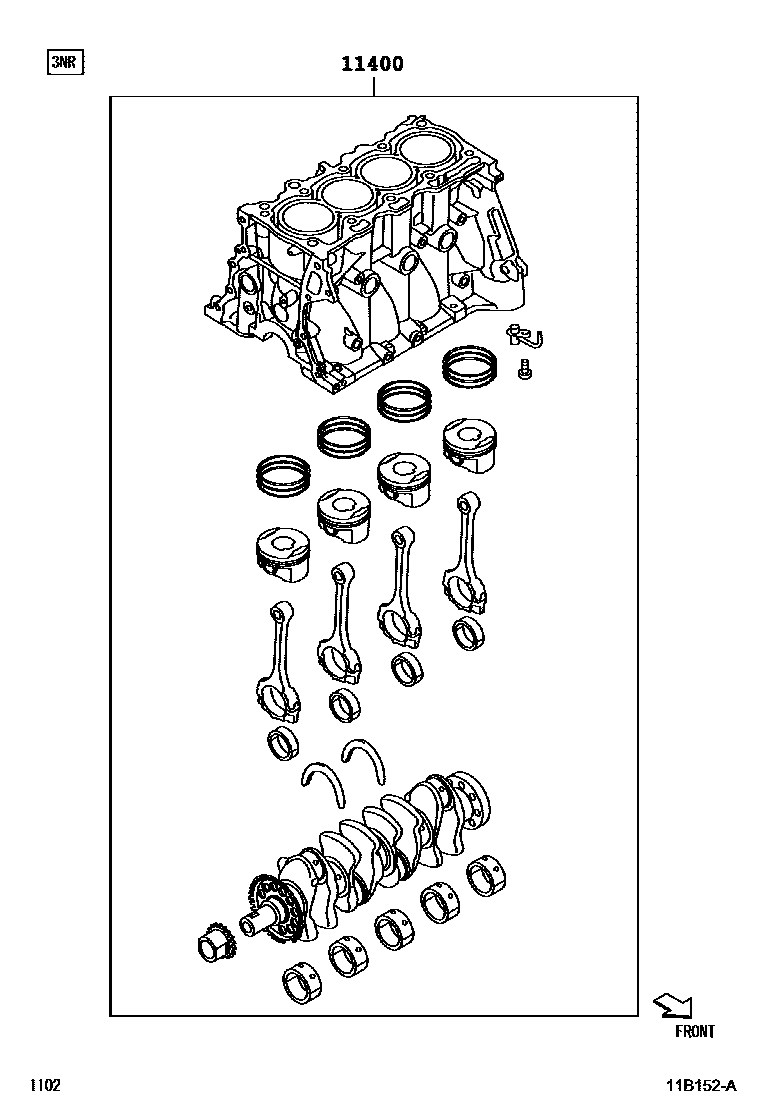 3NR

11400

FRONT

1102

11B152-A