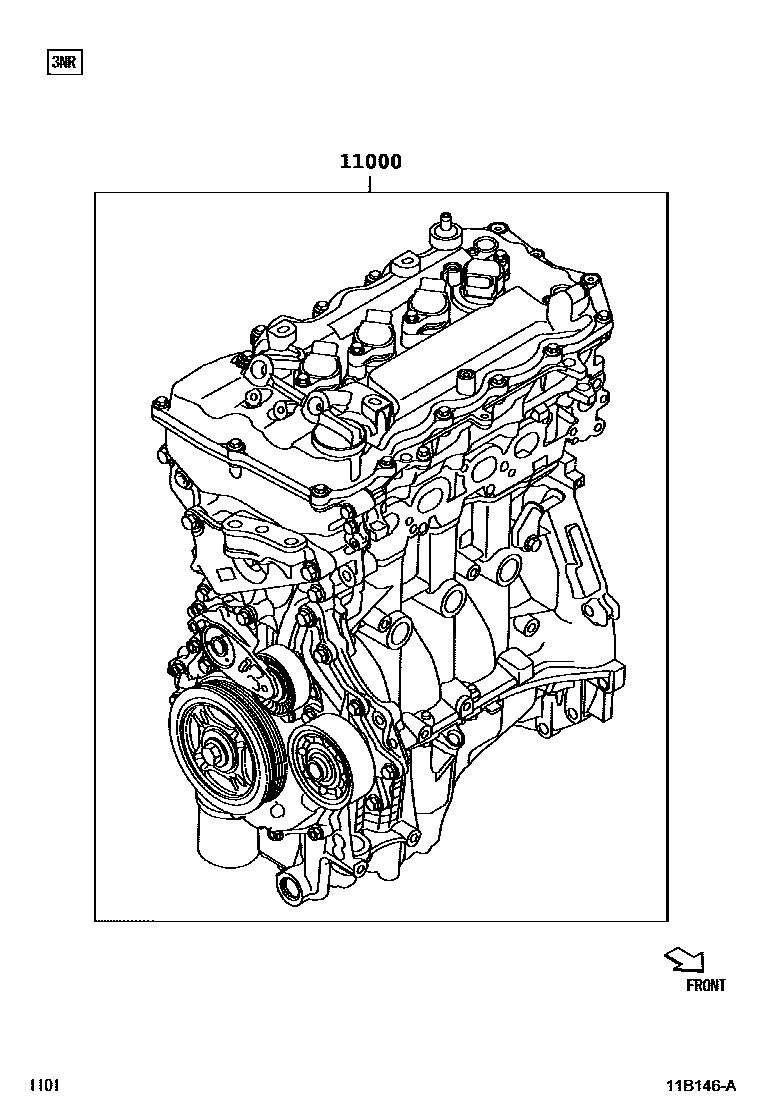 3NR

11000

FRONT

1101

11B146-A