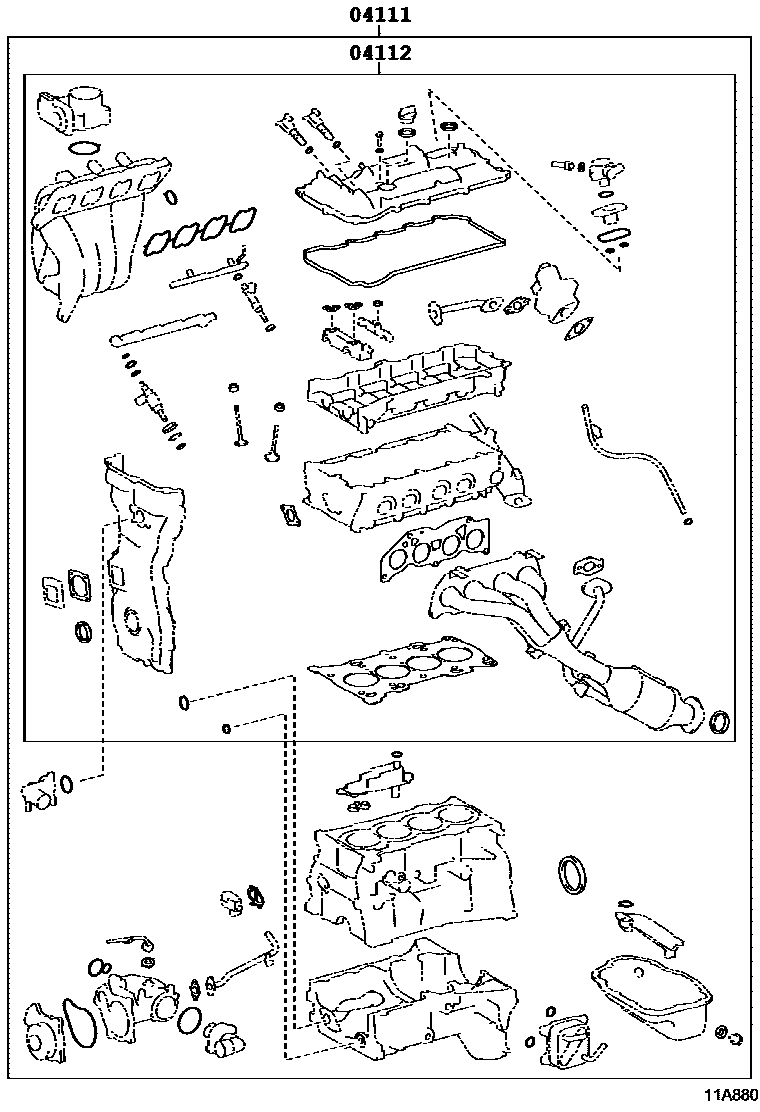 04111
04112
11A880