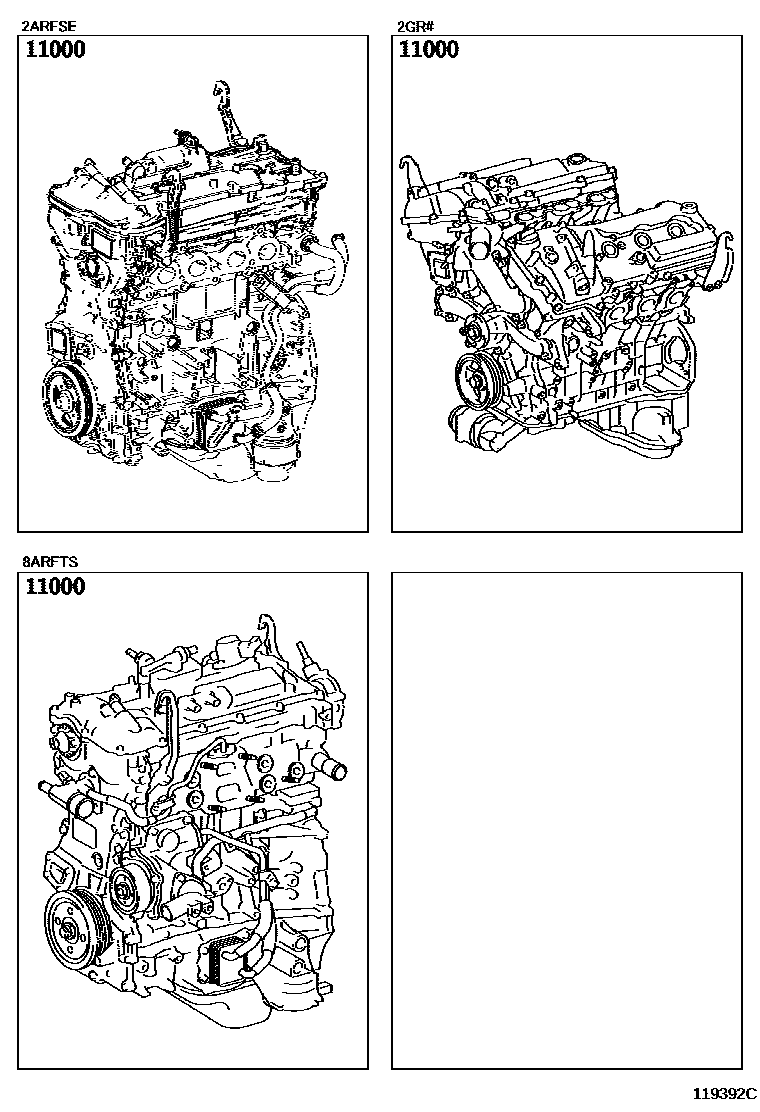 2ARFSE
11000

2GR#
11000

8ARFTS
11000

119392C