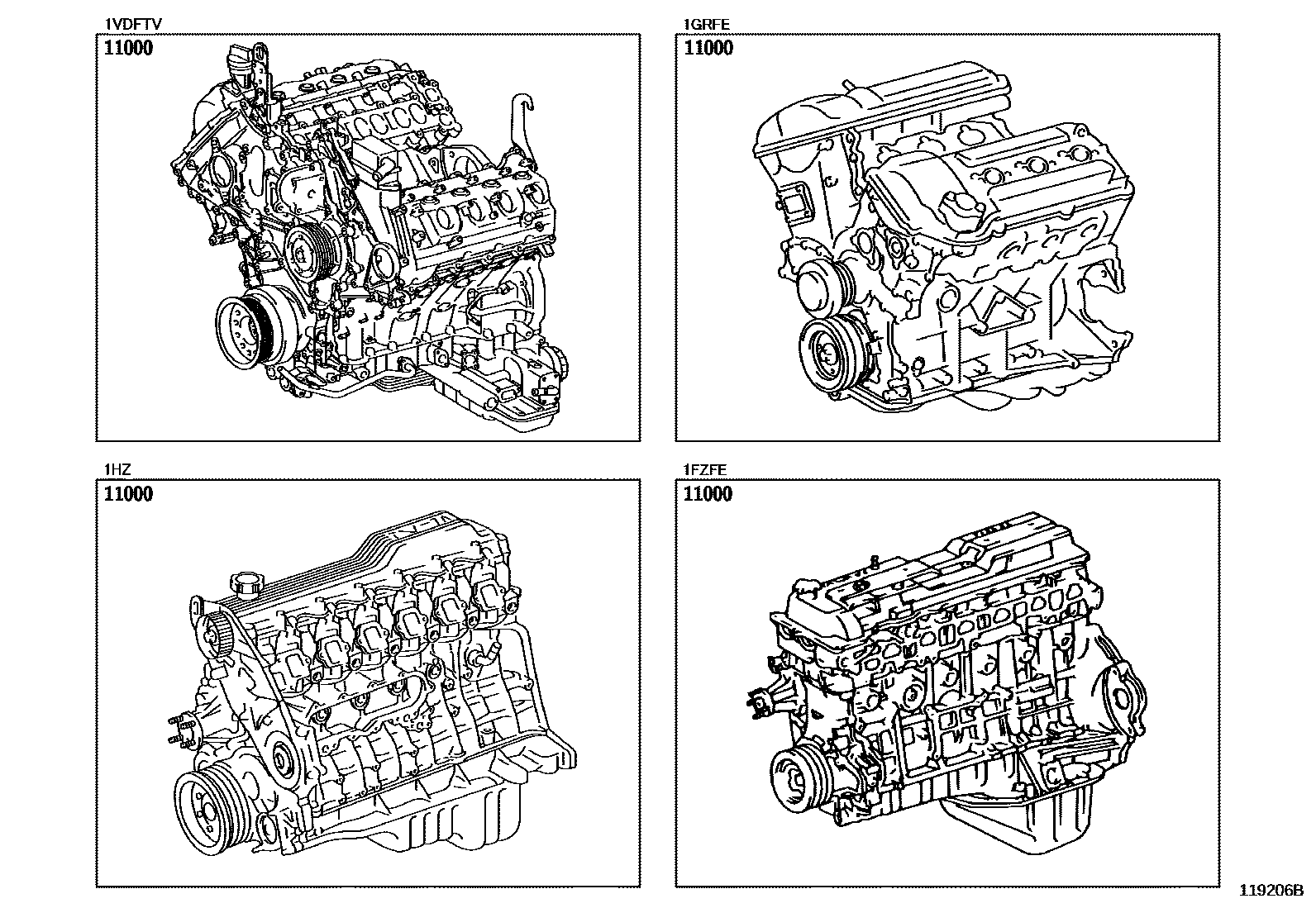 1VDFTV
11000

1GRFE
11000

1HZ
11000

1FZFE
11000

119206B