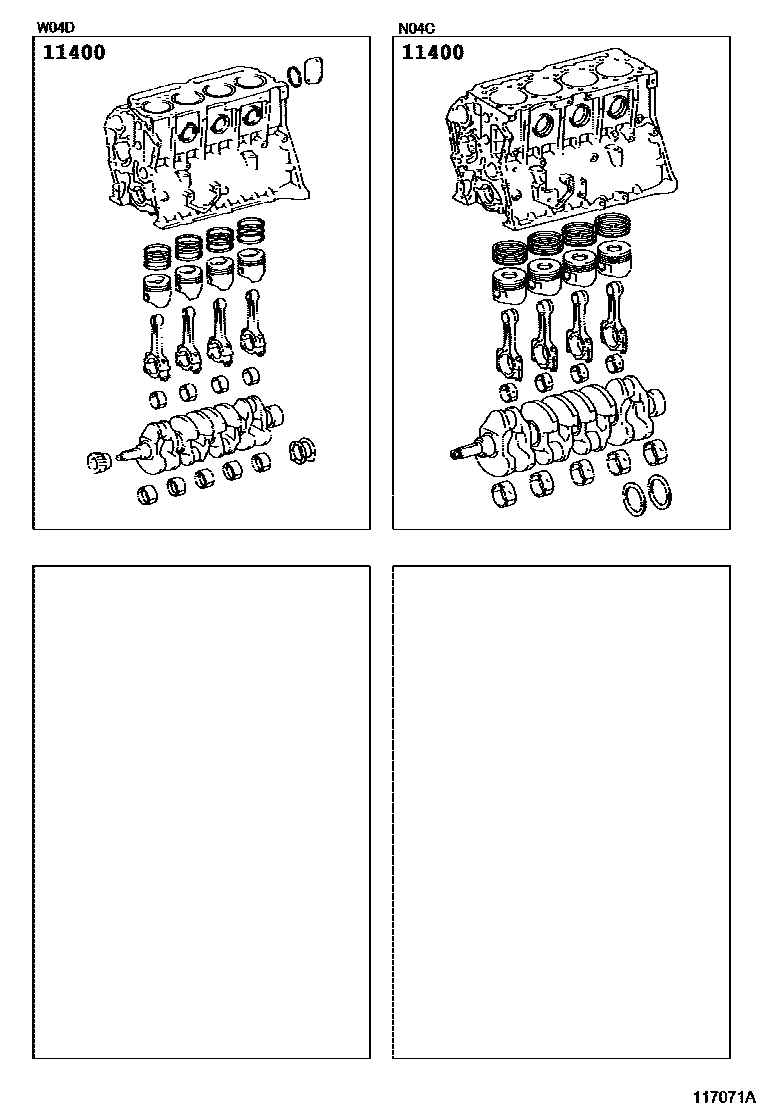 W04D

11400

N04C

11400

117071A