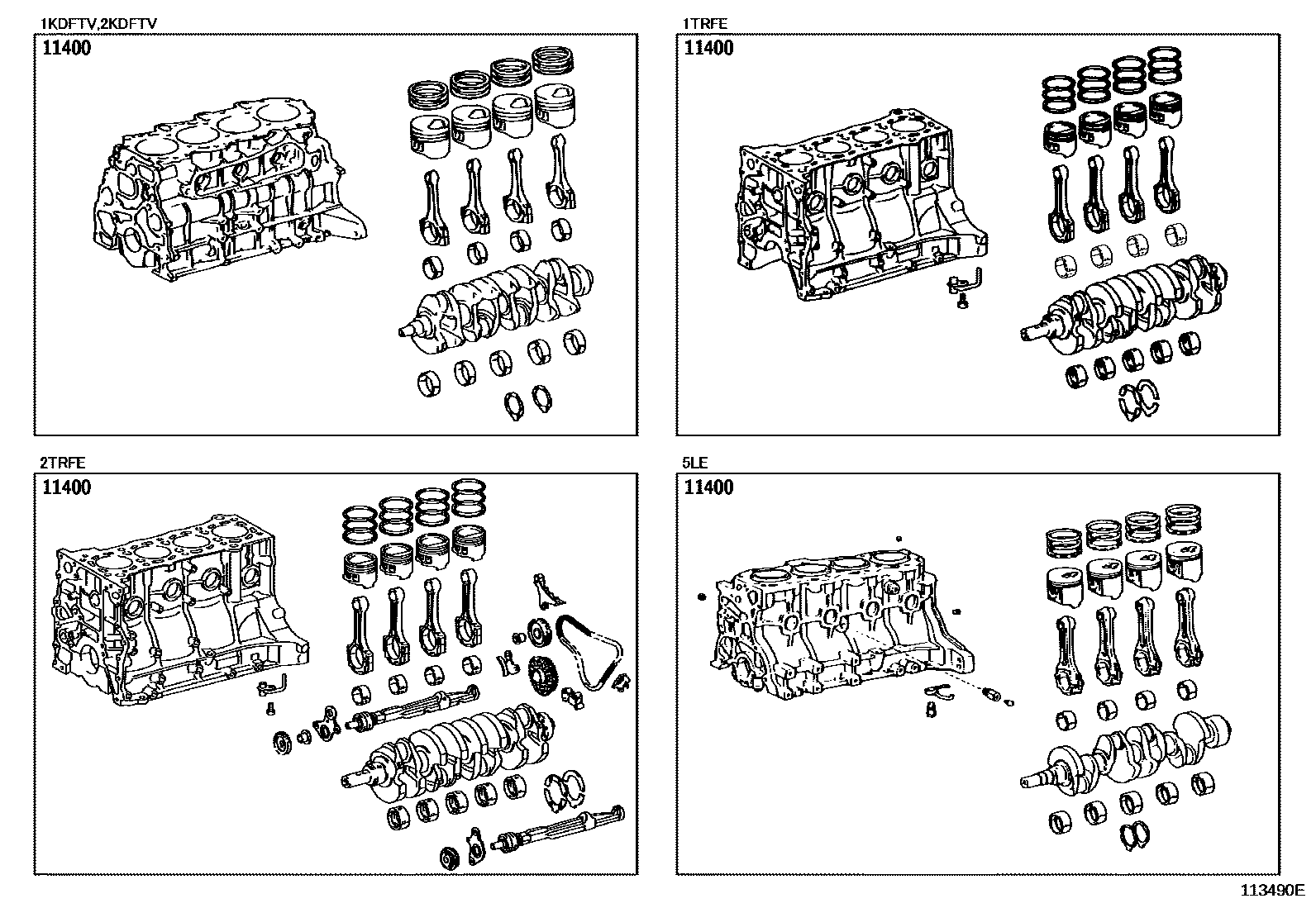 1KDFTV,2KDFTV
11400

1TRFE
11400

2TRFE
11400

5LE
11400

113490E