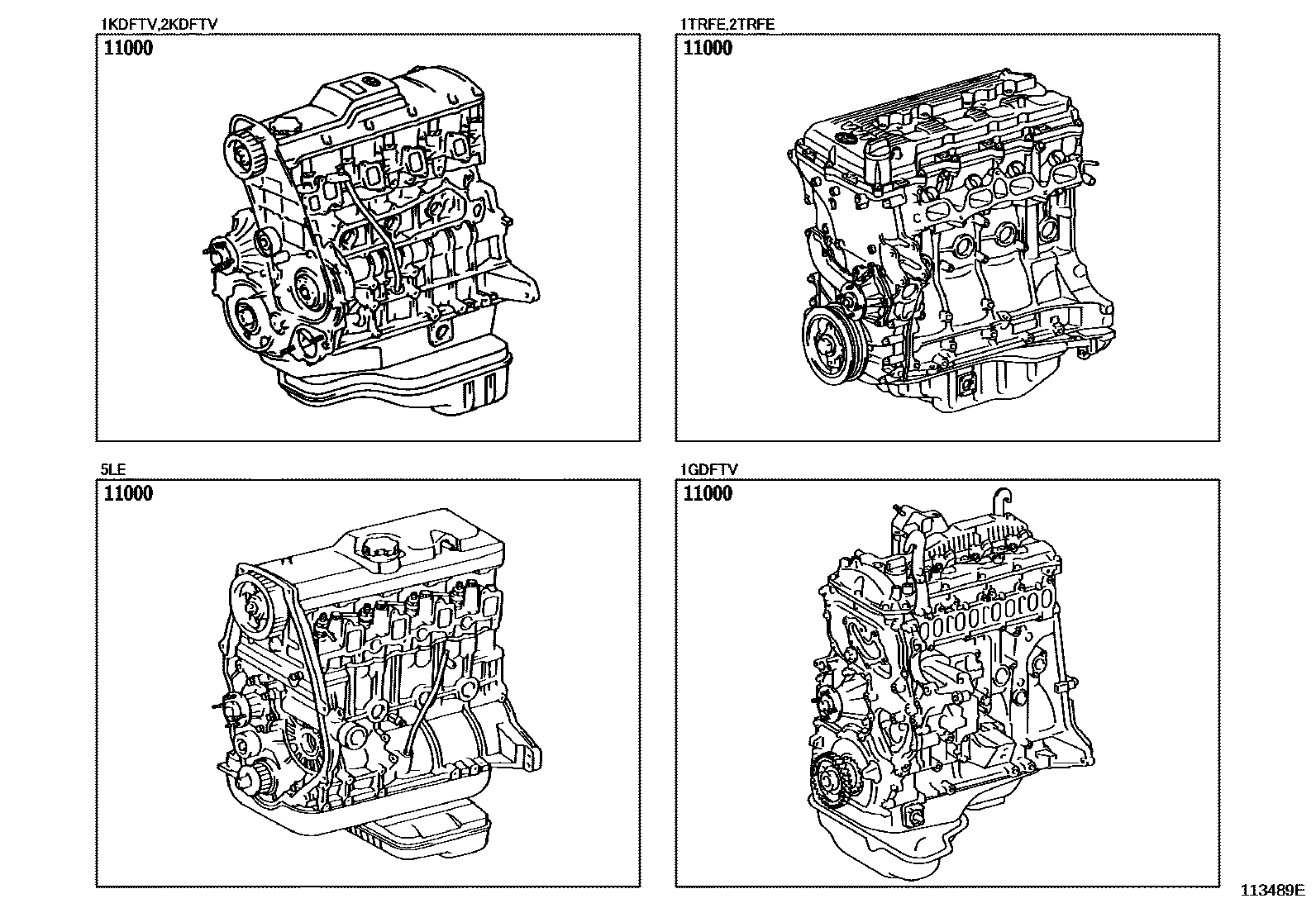 1KDFTV,2KDFTV
11000

1TRFE,2TRFE
11000

5LE
11000

1GDFTV
11000

113489E