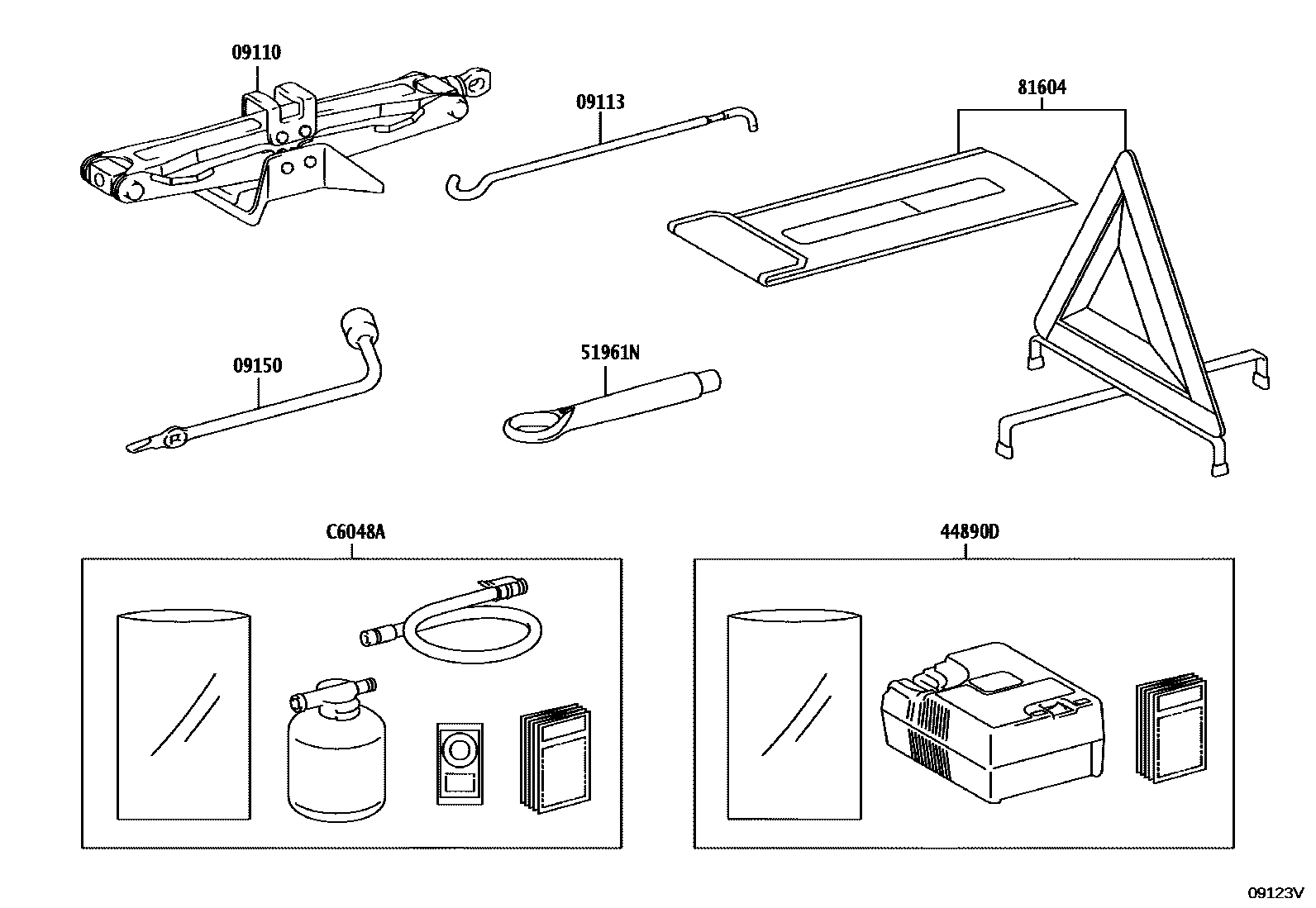 09110

09113

81604

09150

51961N

C6048A

44890D

09123V