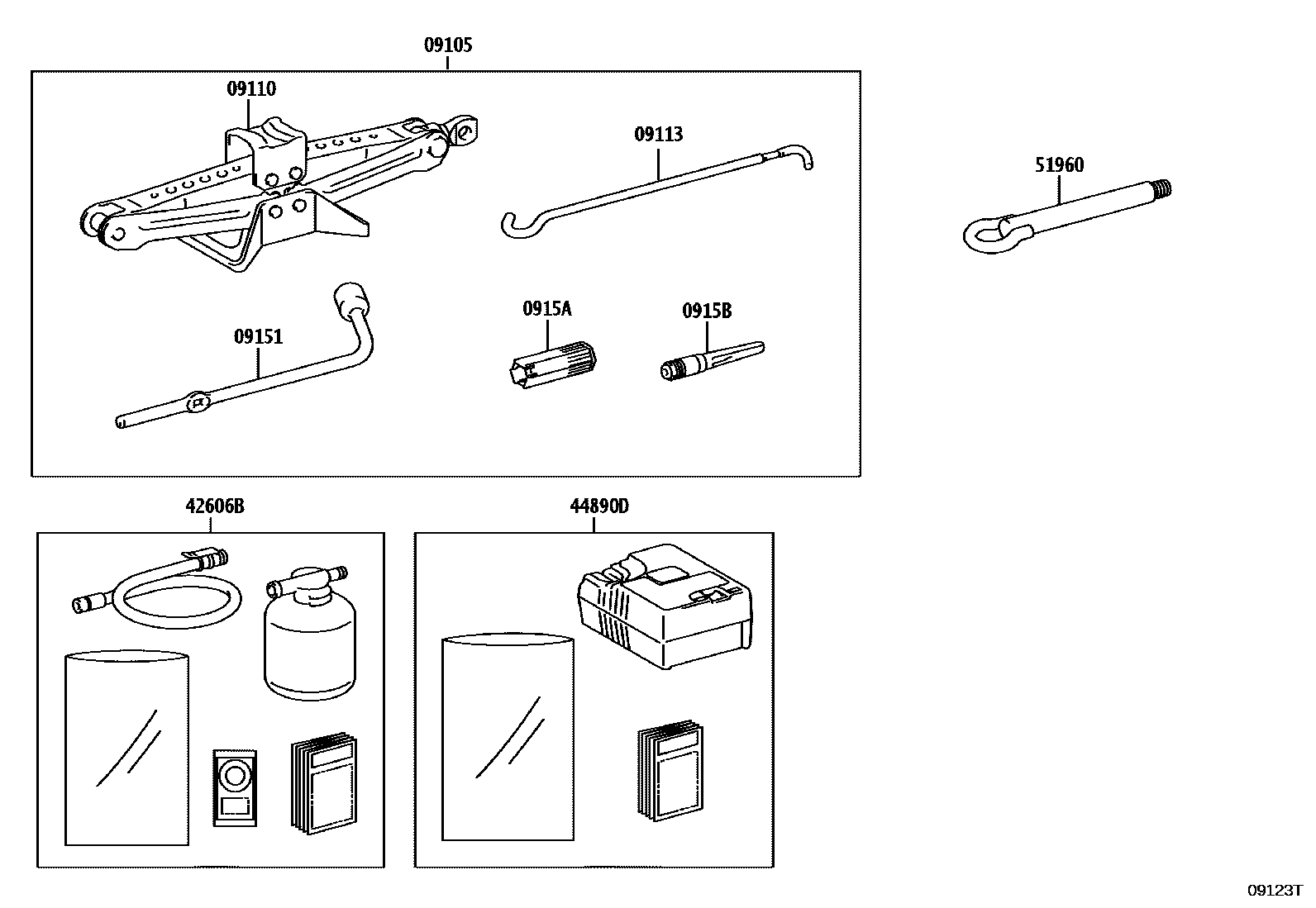 09105

09110

09113

51960

09151

0915A

0915B

42606B

44890D

09123T