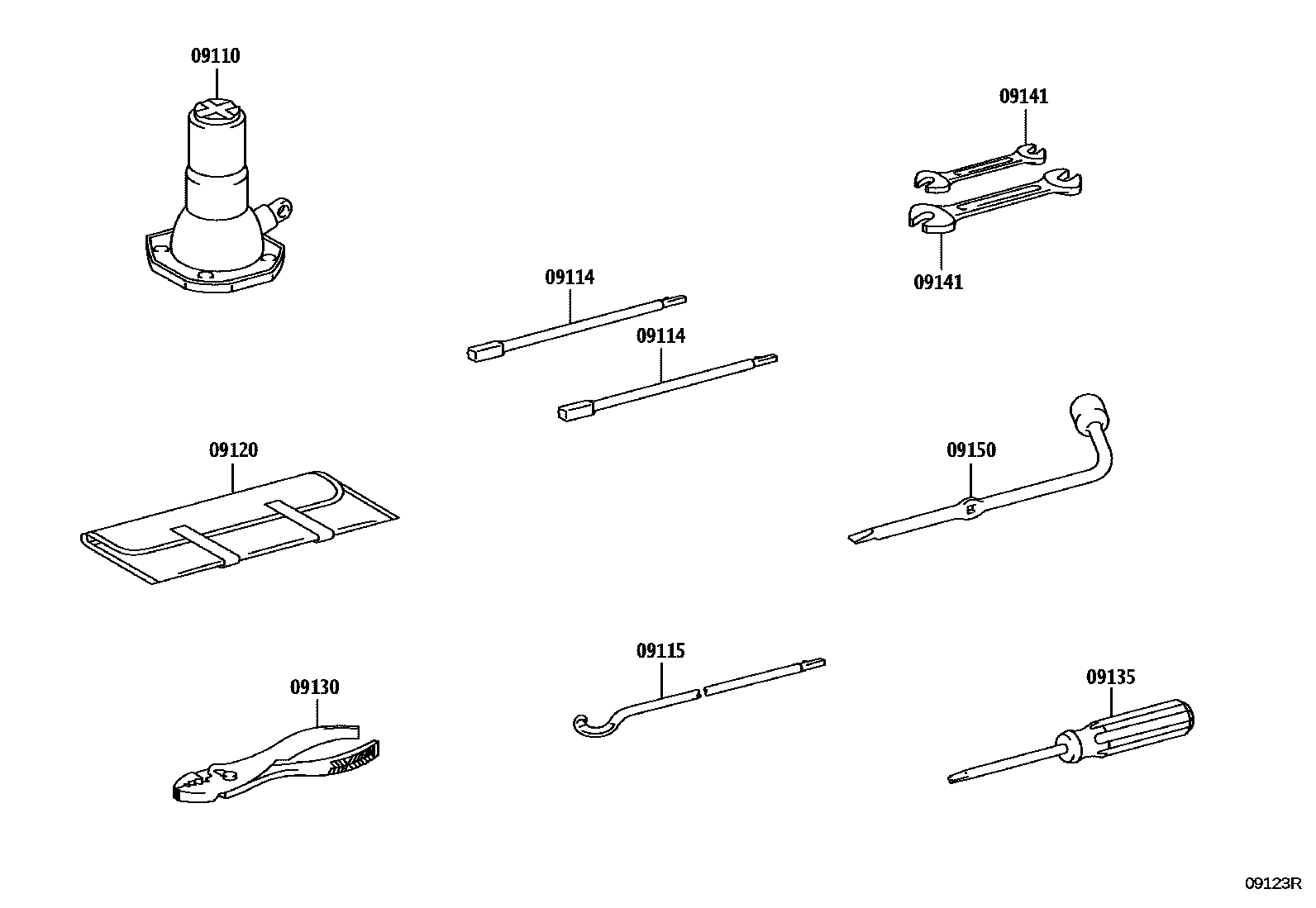 09110

09141

09141

09114

09114

09120

09150

09115

09130

09135

09123R