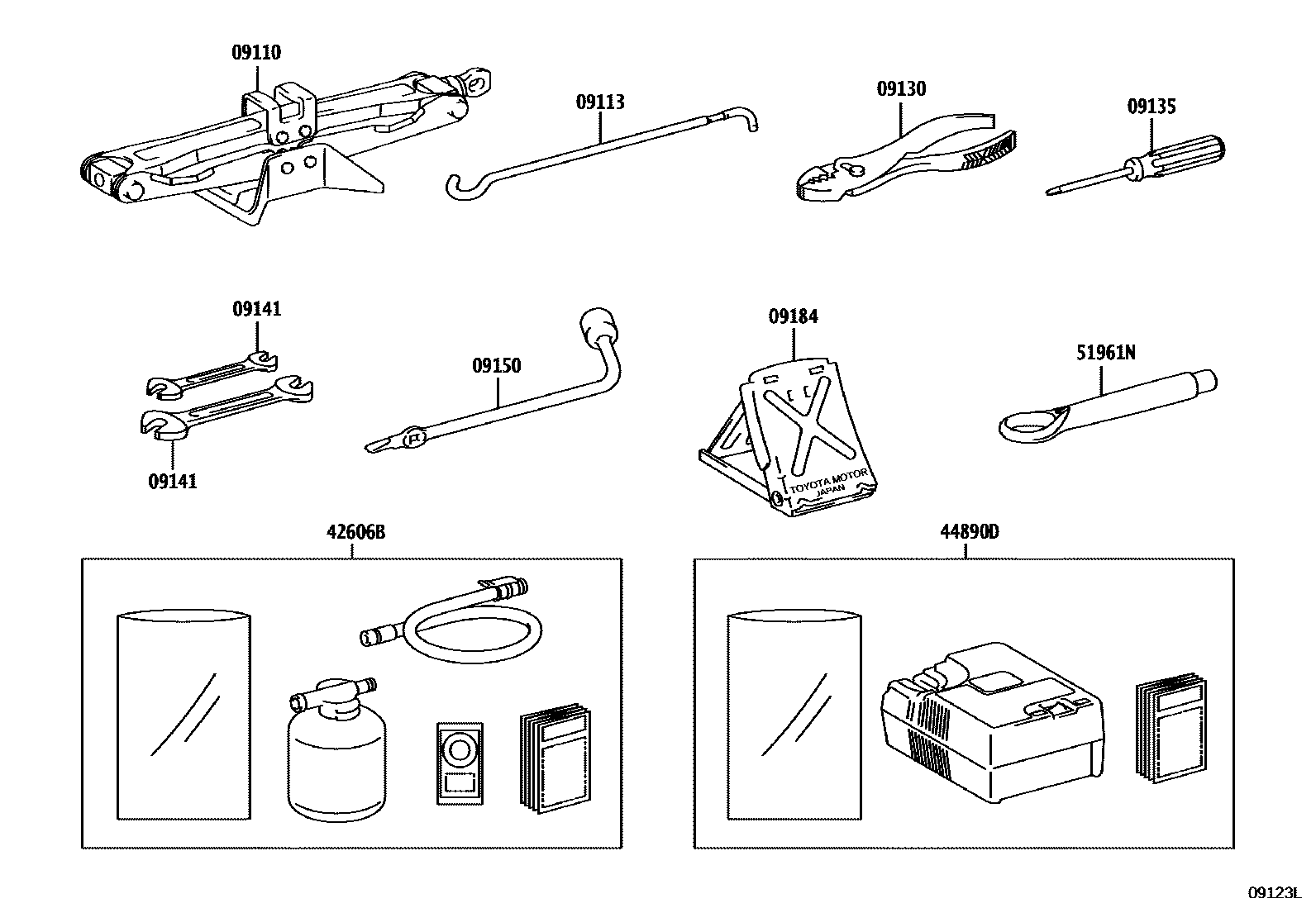 09110

09113

09130

09135

09141

09141

09150

09184

TOYOTA MOTOR
JAPAN

51961N

42606B

44890D

09123L