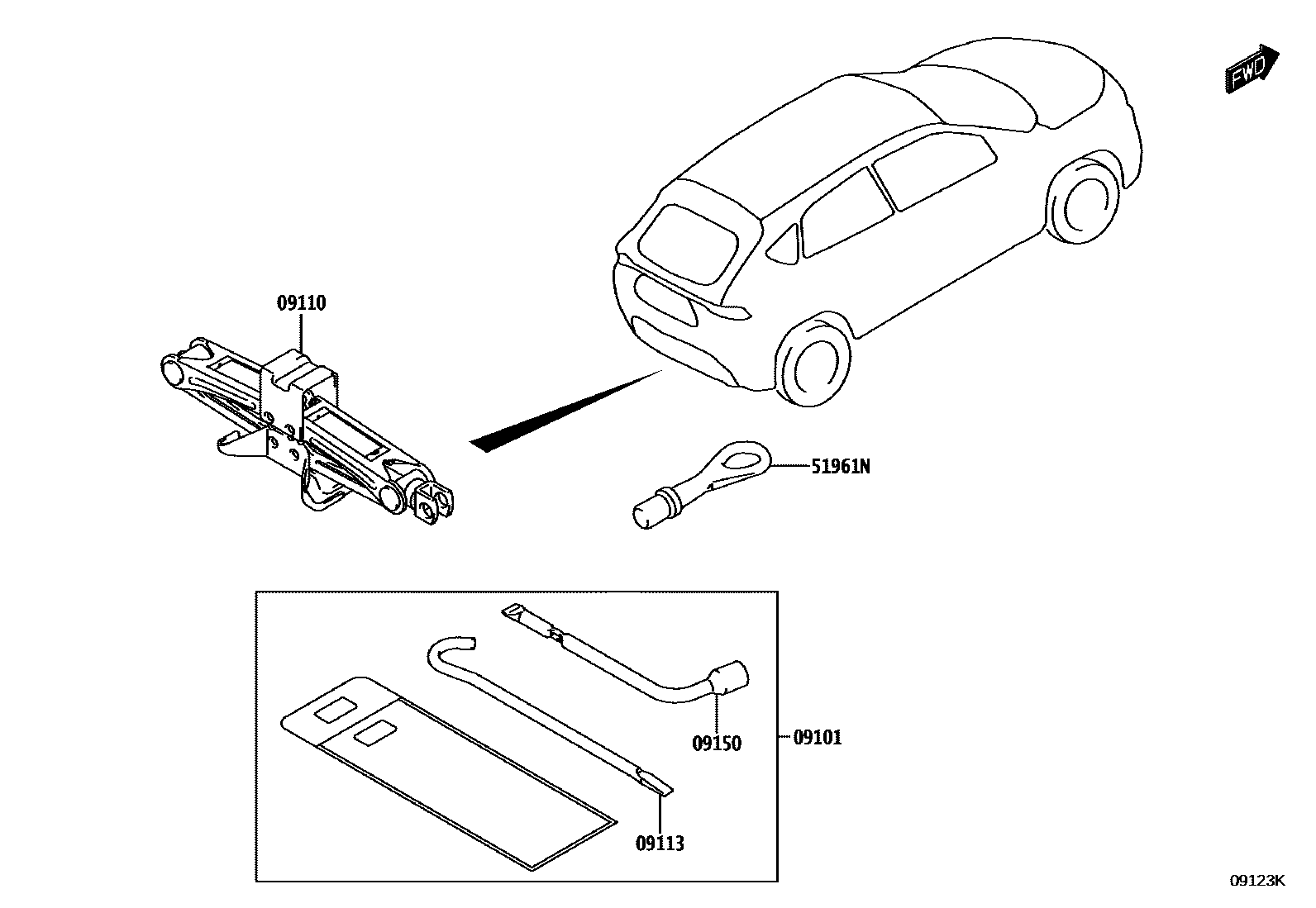 FWD

09110

51961N

09150

09101

09113

09123K