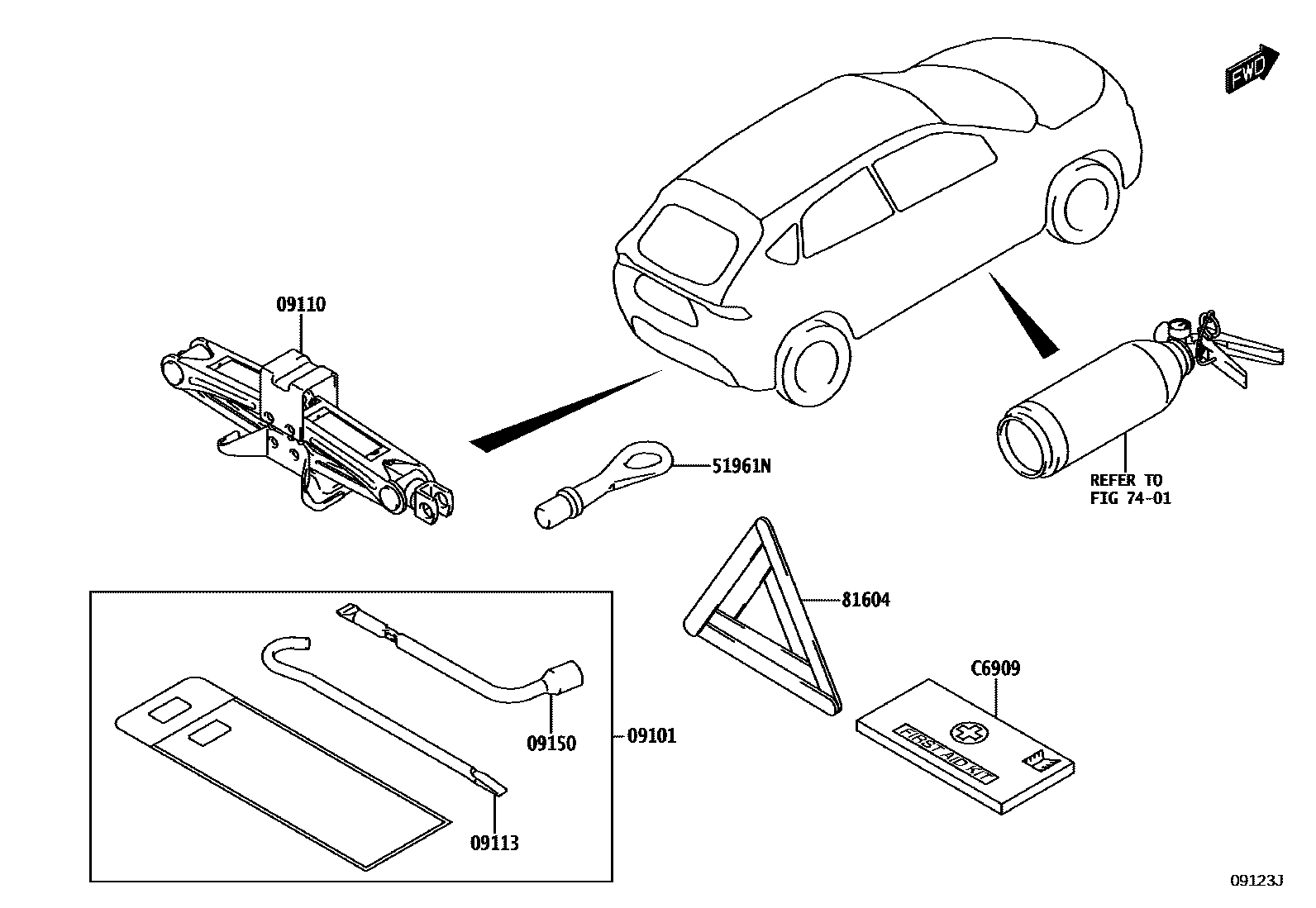 FWD

09110

51961N

REFER TO
FIG 74-01

81604

C6909

FIRST AID KIT

09150

09101

09113

09123J