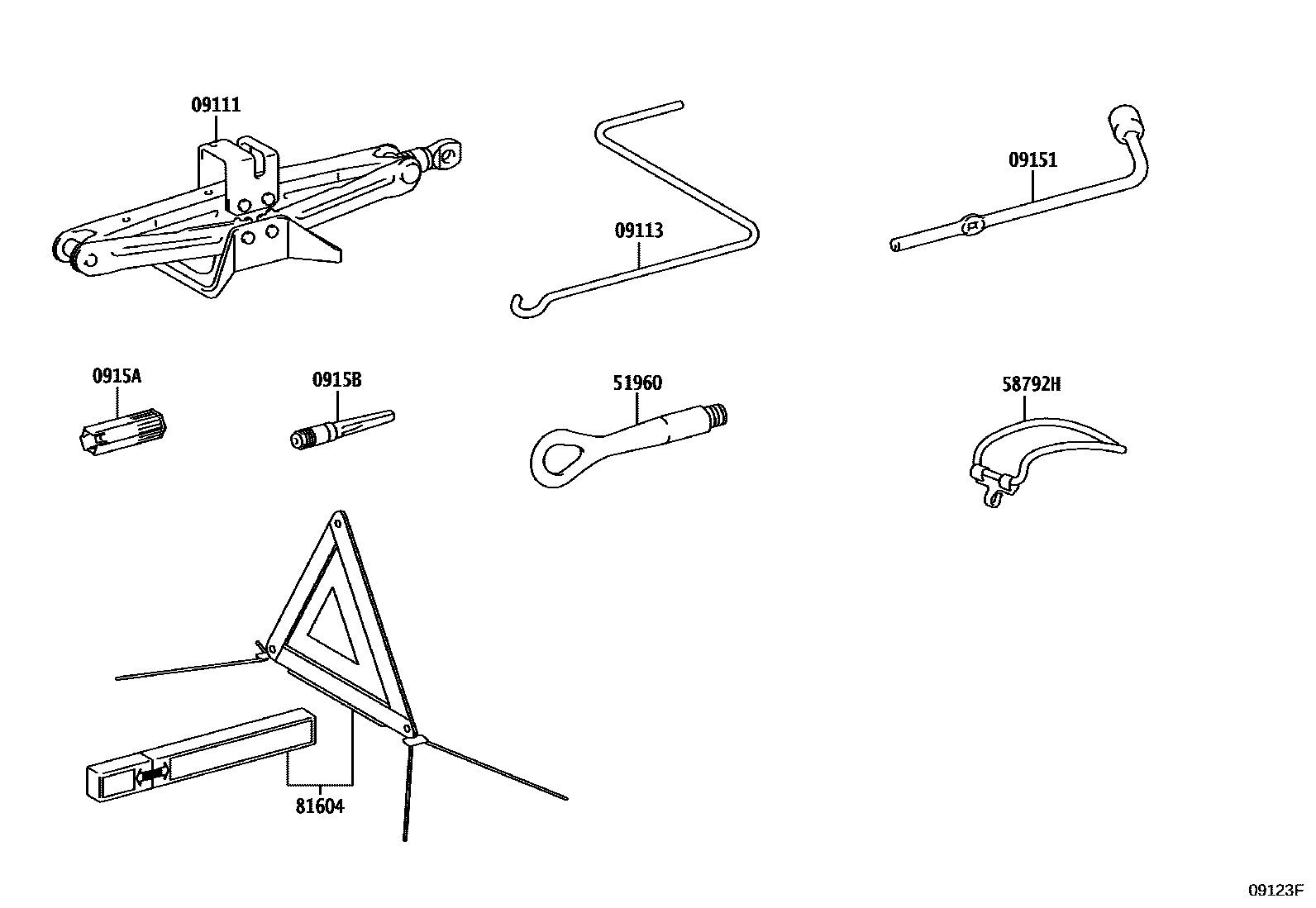 09111

09113

09151

0915A

0915B

51960

58792H

81604

09123F